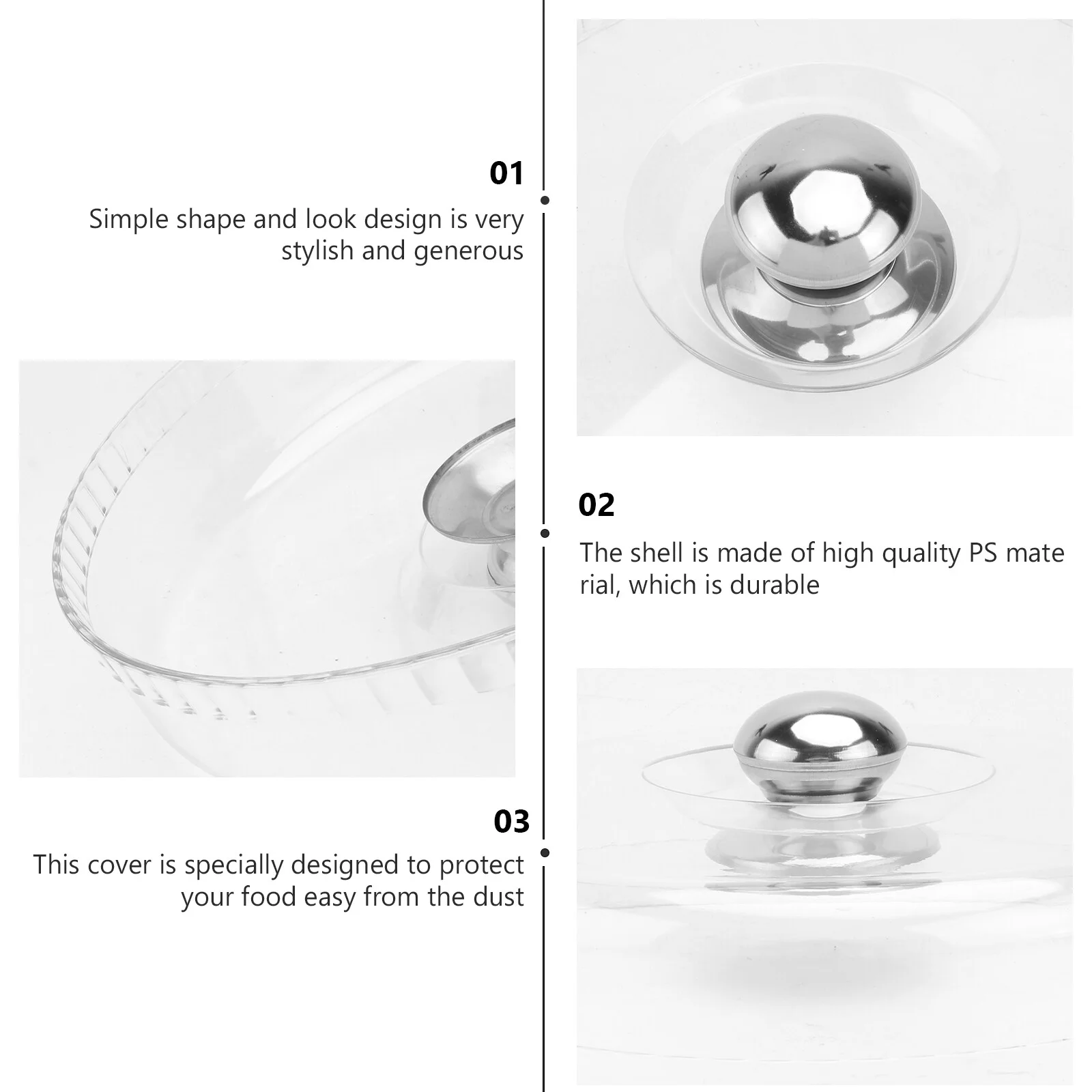 01

Simple shape and look design is very stylish and generous

02

The shell is made of high quality PS mate rial, which is durable

03

This cover is specially designed to protect your food easy from the dust