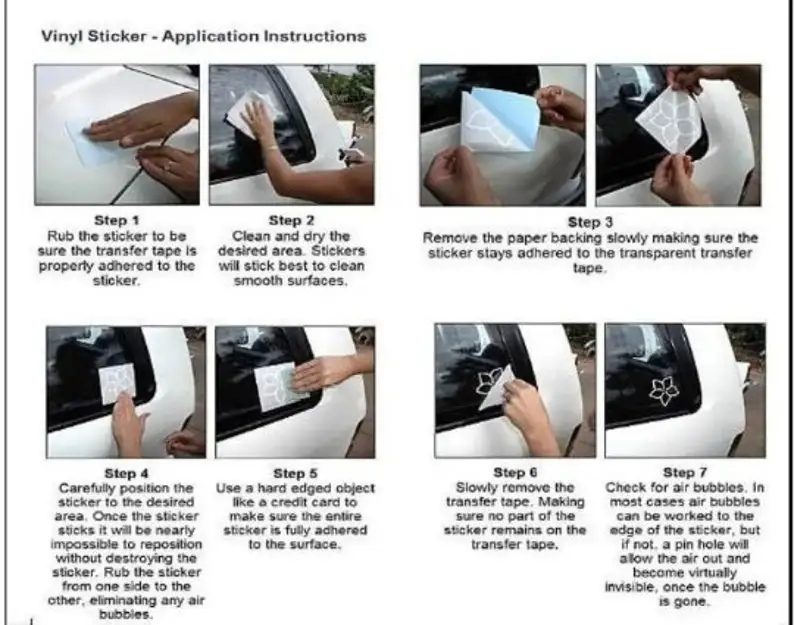 Vinyl Sticker - Application Instructions

Step 1
Rub the sticker to be sure the transfer tape is properly adhered to the sticker.

Step 2
Clean and dry the desired area. Stickers will stick best to clean smooth surfaces.

Step 3
Remove the paper backing slowly making sure the sticker stays adhered to the transparent transfer tape.

Step 4
Carefully position the sticker to the desired area. Once the sticker sticks it will be nearly impossible to reposition without destroying the sticker. Rub the sticker from one side to the other, eliminating any air bubbles.

Step 5
Use a hard edged object like a credit card to make sure the entire sticker is fully adhered to the surface.

Step 6
Slowly remove the transfer tape. Making sure no part of the sticker remains on the transfer tape.

Step 7
Check for air bubbles. In most cases air bubbles can be worked to the edge of the sticker, but if not, a pin hole will allow the air out and become virtually invisible, once the bubble is gone.