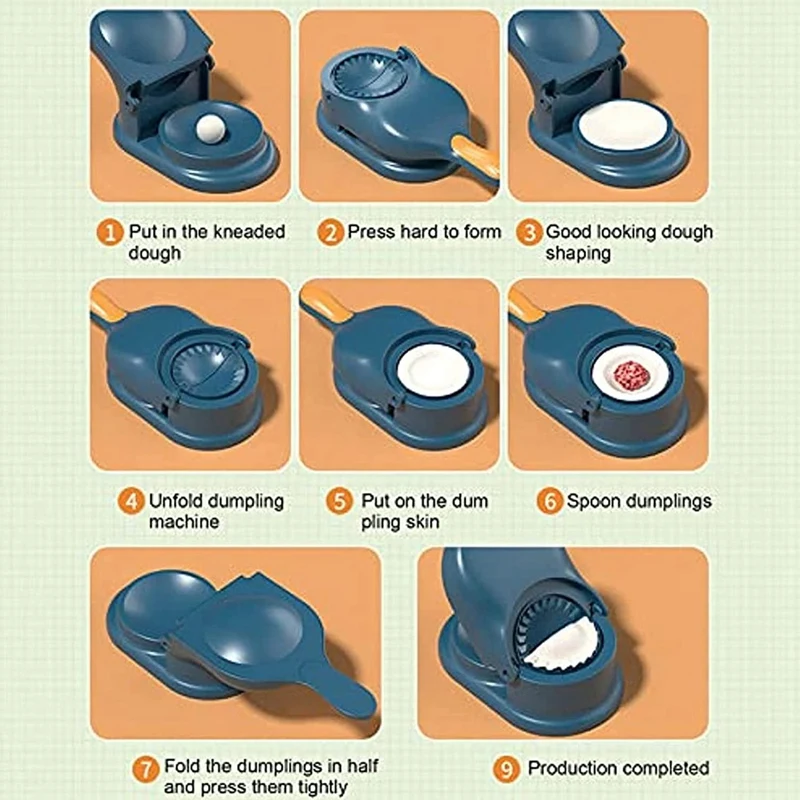 1 Put in the kneaded dough

2 Press hard to form

3 Good looking dough shaping

4 Unfold dumpling machine

5 Put on the dum pling skin

6 Spoon dumplings

7 Fold the dumplings in half and press them tightly

9 Production completed