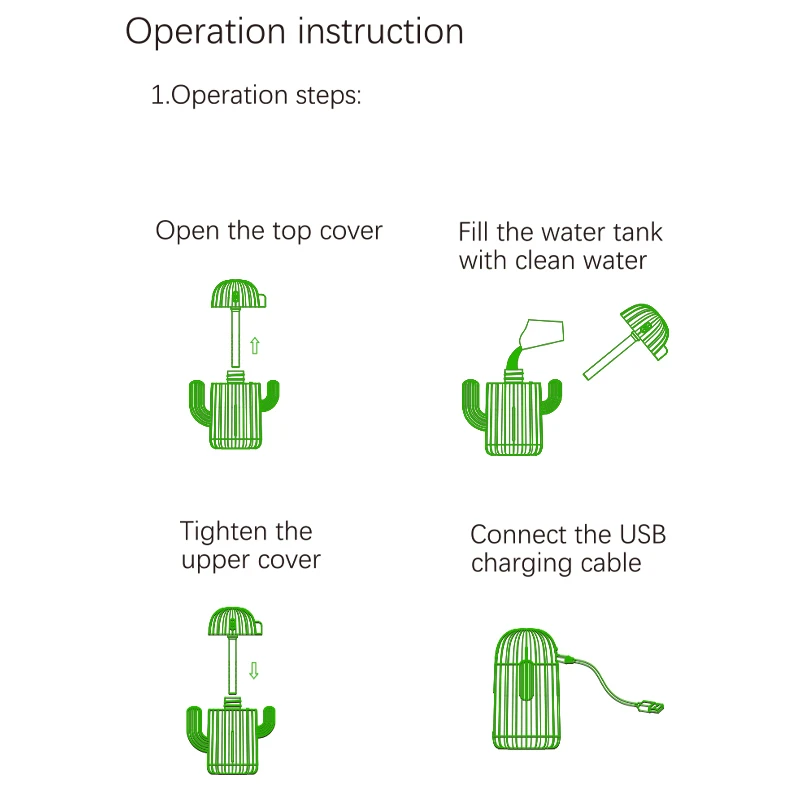 Operation instruction

1.Operation steps:

Open the top cover

Fill the water tank with clean water

Tighten the upper cover

Connect the USB charging cable