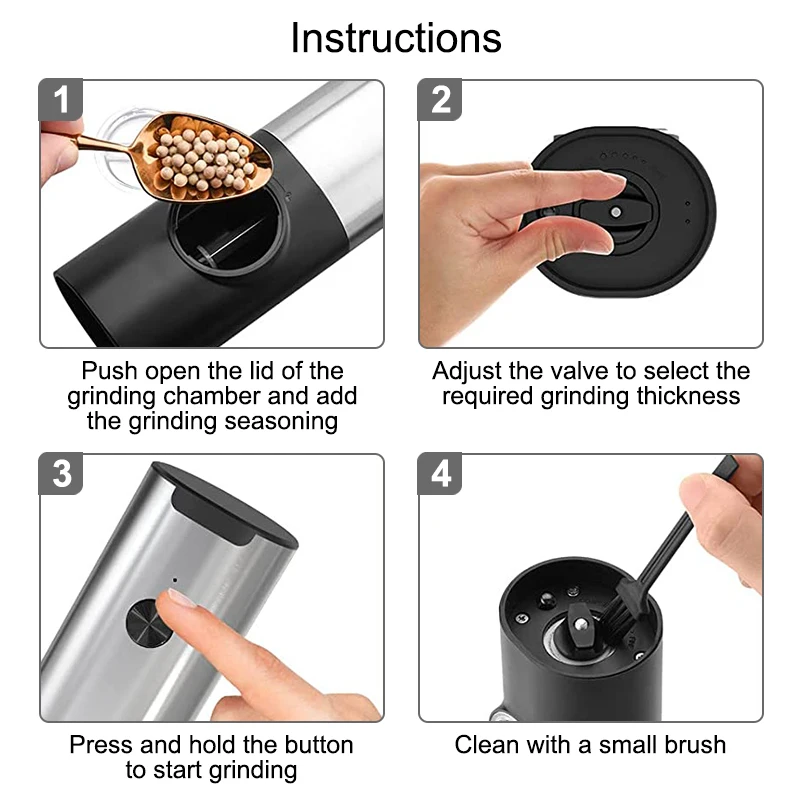 Instructions

1

Push open the lid of the grinding chamber and add the grinding seasoning

2

Adjust the valve to select the required grinding thickness

3

Press and hold the button to start grinding

4

Clean with a small brush