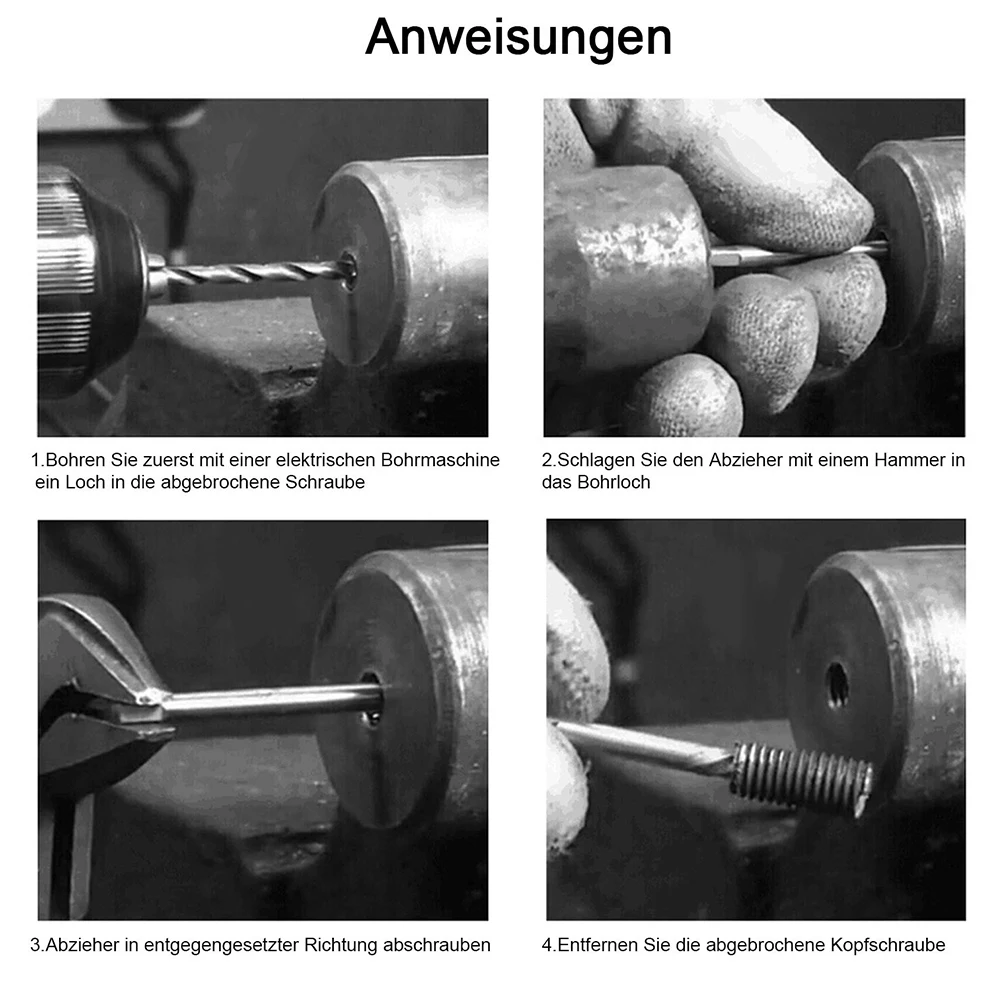 Anweisungen

1.Bohren Sie zuerst mit einer elektrischen Bohrmaschine ein Loch in die abgebrochene Schraube

2.Schlagen Sie den Abzieher mit einem Hammer in das Bohrloch

3.Abzieher in entgegengesetzter Richtung abschrauben

4.Entfernen Sie die abgebrochene Kopfschraube