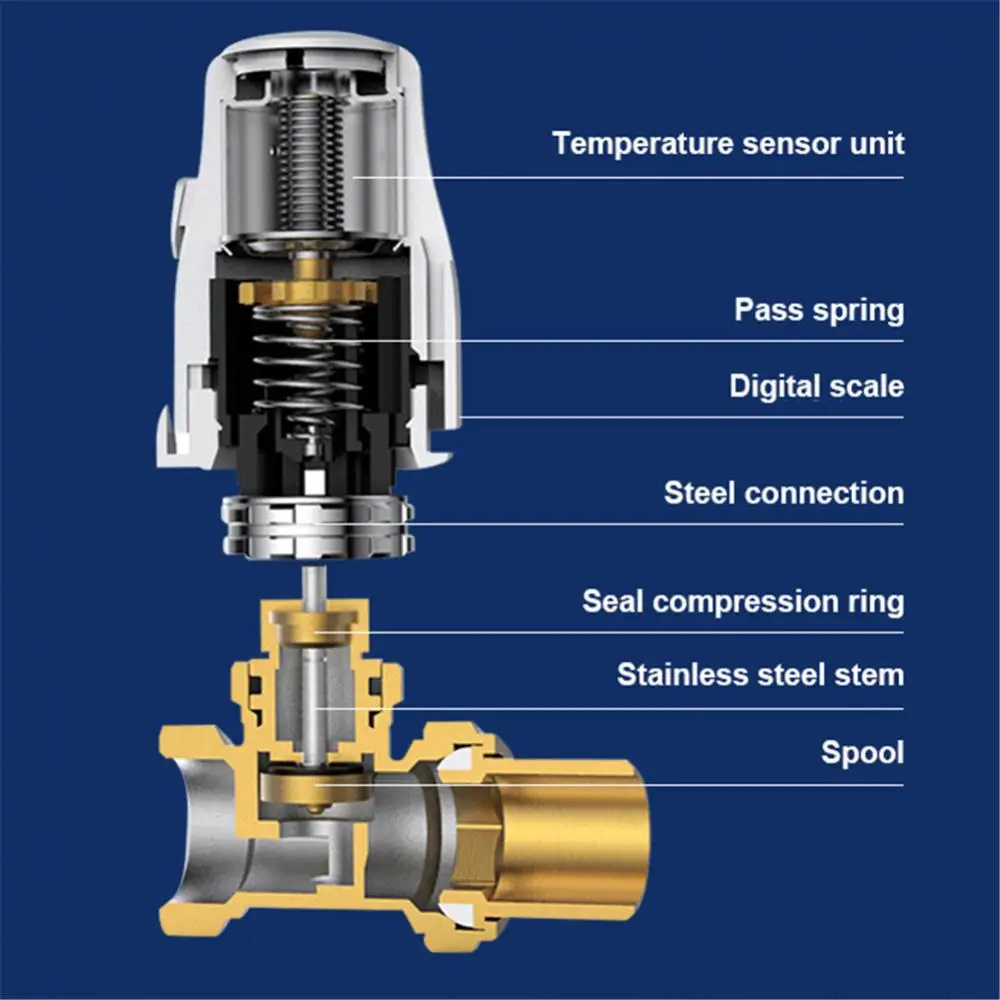 Temperature sensor unit

Pass spring

Digital scale

Steel connection

Seal compression ring

Stainless steel stem

Spool