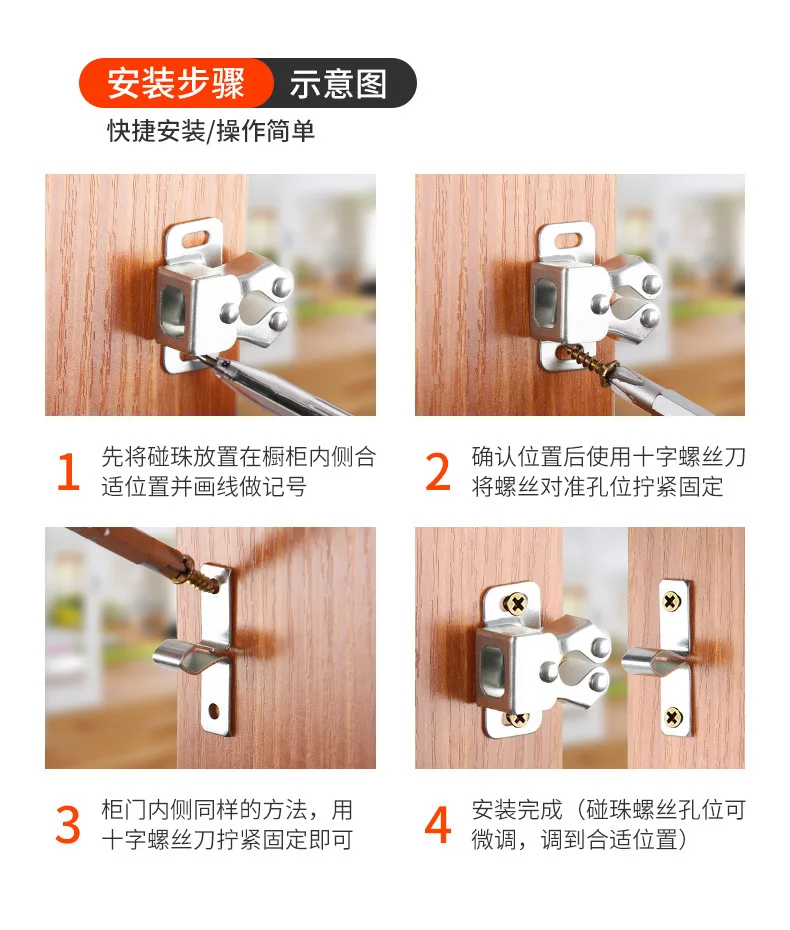 安装步骤 示意图

快捷安装/操作简单

1 先将碰珠放置在橱柜内侧合适位置并画线做记号

2 确认位置后使用十字螺丝刀将螺丝对准孔位拧紧固定

3 柜门内侧同样的方法，用十字螺丝刀拧紧固定即可

4 安装完成（碰珠螺丝孔位可微调，调到合适位置）