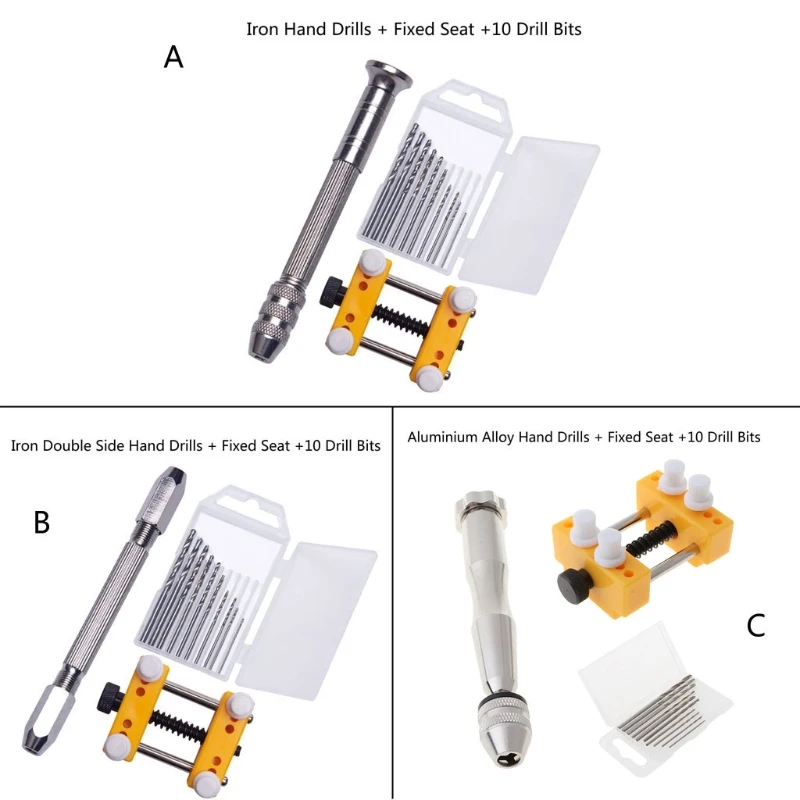 Iron Hand Drills + Fixed Seat +10 Drill Bits

A

Iron Double Side Hand Drills + Fixed Seat +10 Drill Bits

B

Aluminium Alloy Hand Drills + Fixed Seat +10 Drill Bits

C