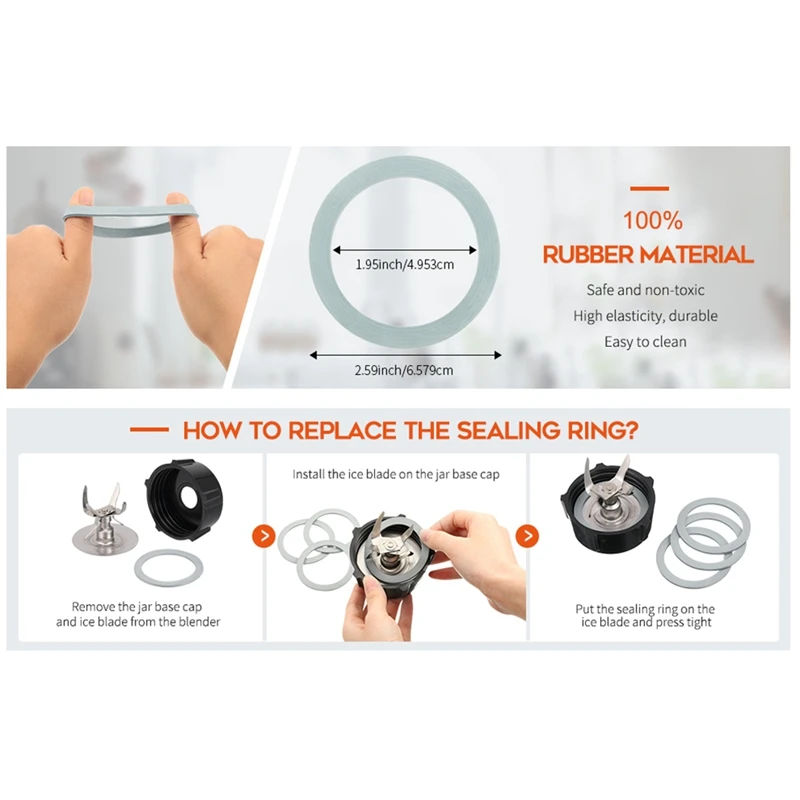 1.95inch/4.953cm

2.59inch/6.579cm

100%
RUBBER MATERIAL

Safe and non-toxic
High elasticity, durable
Easy to clean

HOW TO REPLACE THE SEALING RING?

Remove the jar base cap and ice blade from the blender

Install the ice blade on the jar base cap

Put the sealing ring on the ice blade and press tight