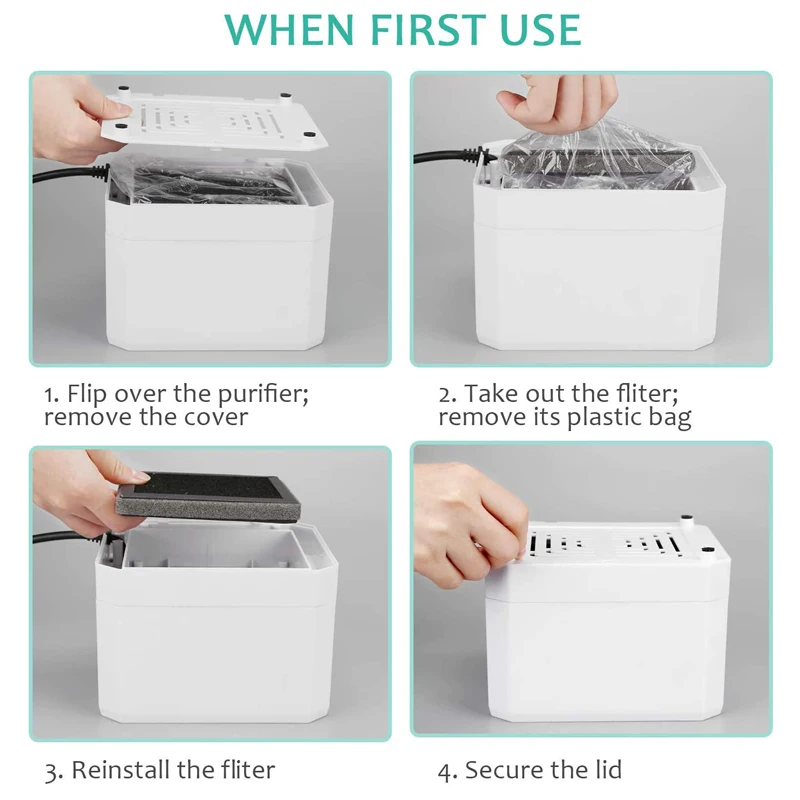 WHEN FIRST USE

1. Flip over the purifier; remove the cover

2. Take out the fliter; remove its plastic bag

3. Reinstall the fliter

4. Secure the lid