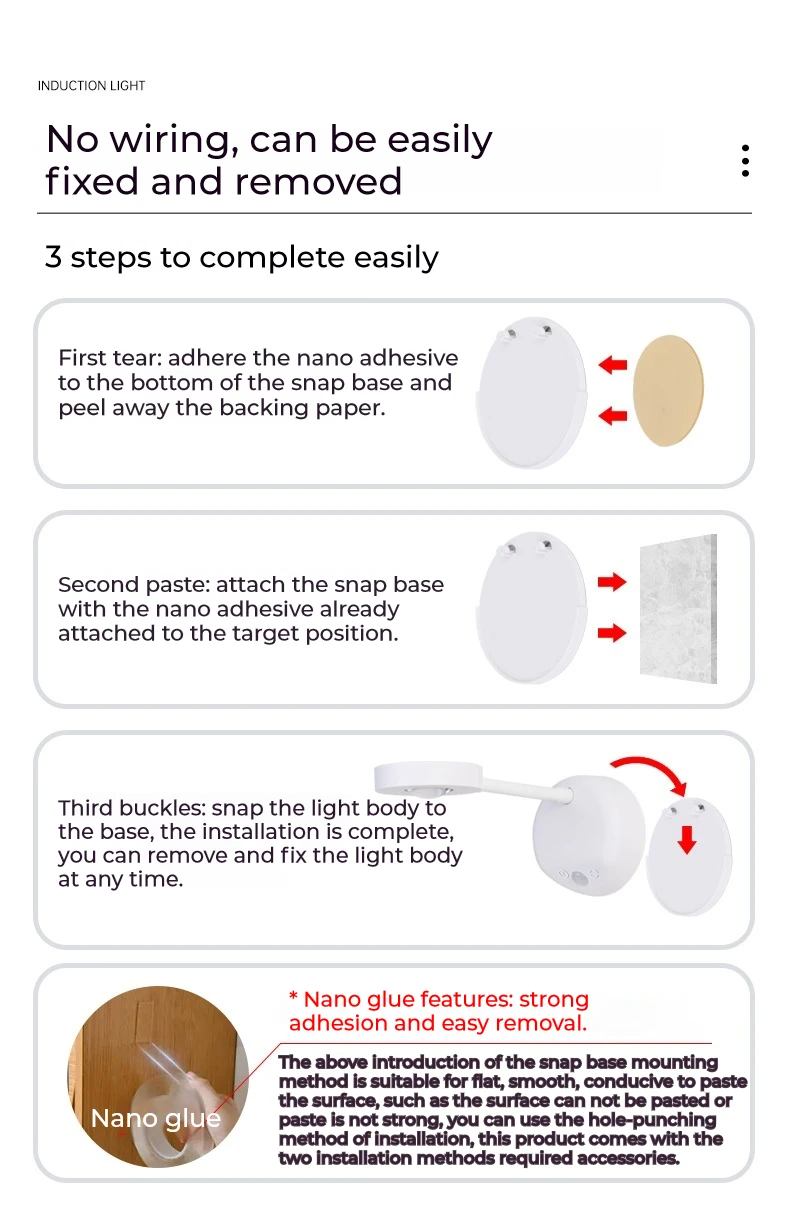 INDUCTION LIGHT

No wiring, can be easily fixed and removed

3 steps to complete easily

First tear: adhere the nano adhesive to the bottom of the snap base and peel away the backing paper.

Second paste: attach the snap base with the nano adhesive already attached to the target position.

Third buckles: snap the light body to the base, the installation is complete, you can remove and fix the light body at any time.

Nano glue

* Nano glue features: strong adhesion and easy removal.

The above introduction of the snap base mounting method is suitable for flat, smooth, conducive to paste the surface, such as the surface can not be pasted or paste is not strong, you can use the hole-punching method of installation, this product comes with the two installation methods required accessories.