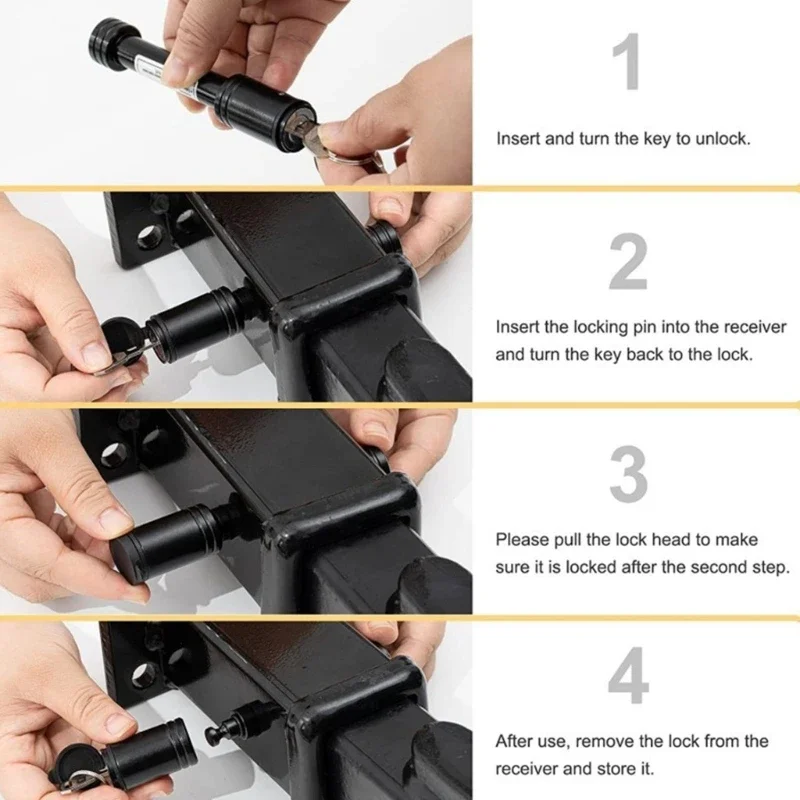 1

Insert and turn the key to unlock.

2

Insert the locking pin into the receiver and turn the key back to the lock.

3

Please pull the lock head to make sure it is locked after the second step.

4

After use, remove the lock from the receiver and store it.