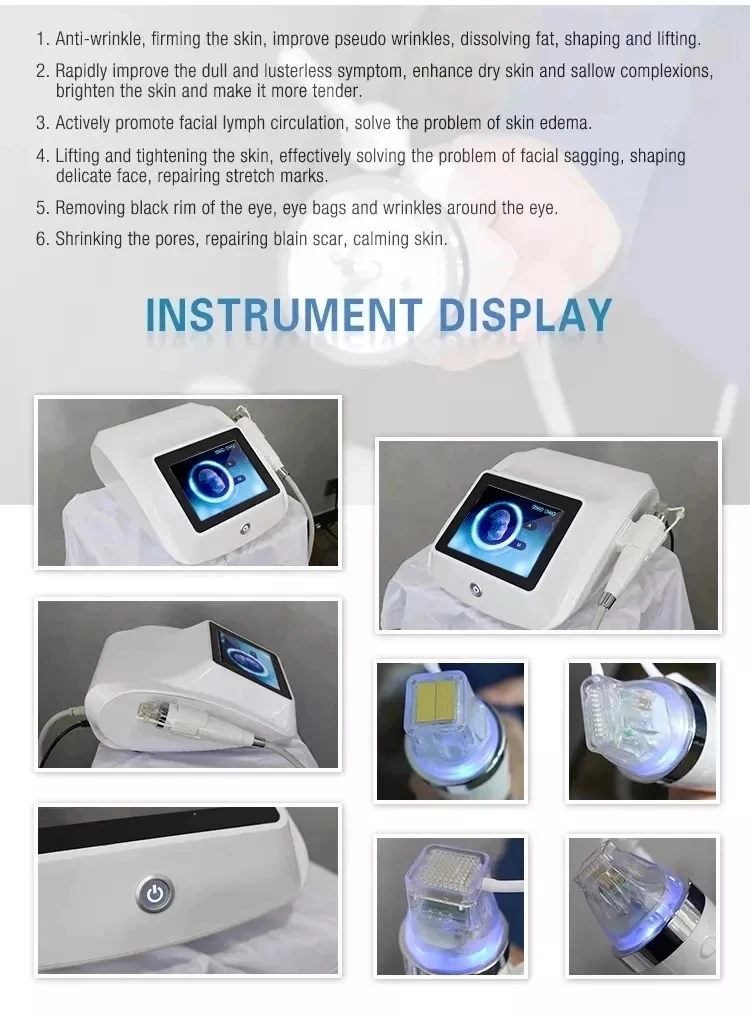 1. Anti-wrinkle, firming the skin, improve pseudo wrinkles, dissolving fat, shaping and lifting.

2. Rapidly improve the dull and lusterless symptom, enhance dry skin and sallow complexions, brighten the skin and make it more tender.

3. Actively promote facial lymph circulation, solve the problem of skin edema.

4. Lifting and tightening the skin, effectively solving the problem of facial sagging, shaping delicate face, repairing stretch marks.

5. Removing black rim of the eye, eye bags and wrinkles around the eye.

6. Shrinking the pores, repairing blain scar, calming skin.

INSTRUMENT DISPLAY