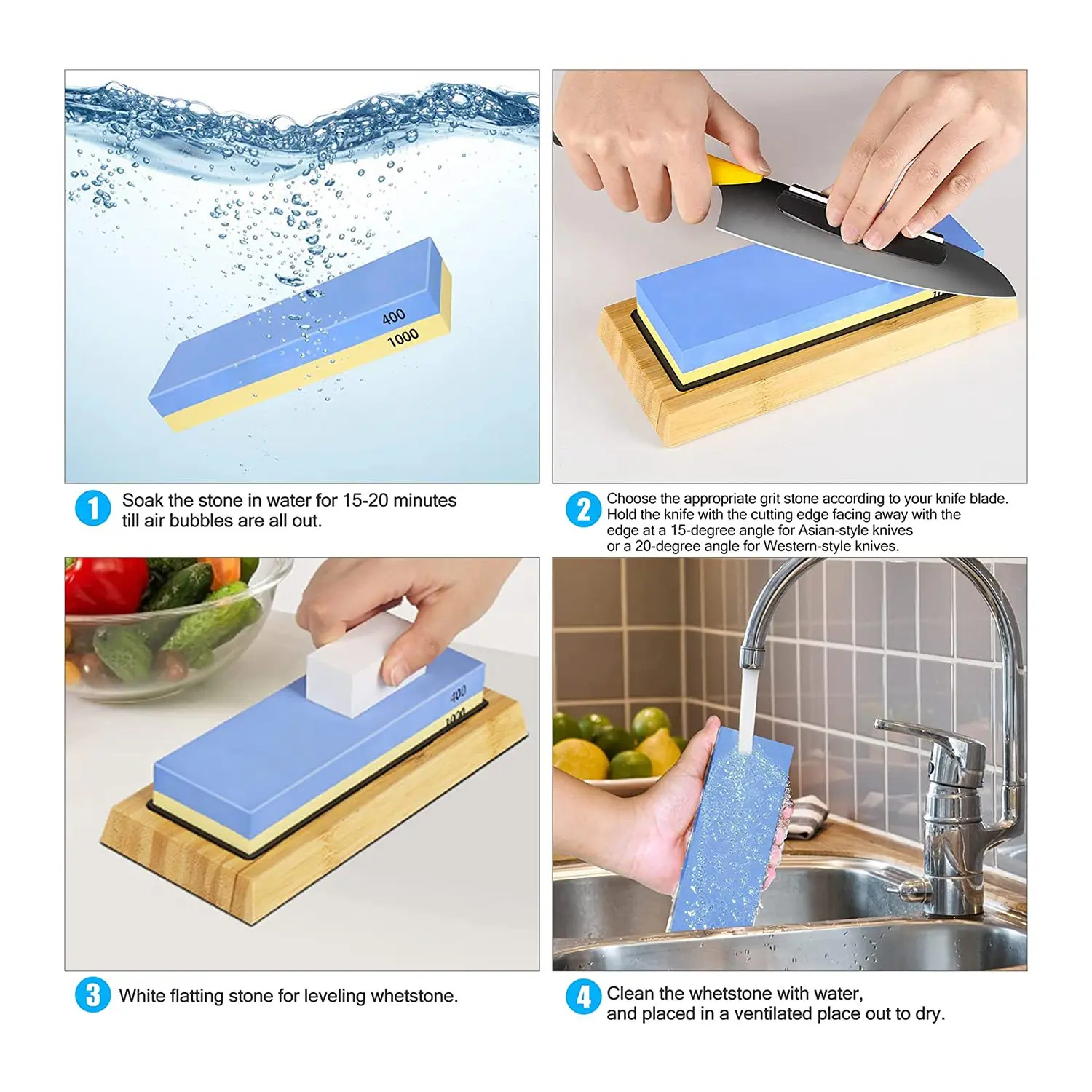 400
1000

1 Soak the stone in water for 15-20 minutes till air bubbles are all out.

2 Choose the appropriate grit stone according to your knife blade. Hold the knife with the cutting edge facing away with the edge at a 15-degree angle for Asian-style knives or a 20-degree angle for Western-style knives.

400
1000

3 White flatting stone for leveling whetstone.

4 Clean the whetstone with water, and placed in a ventilated place out to dry.