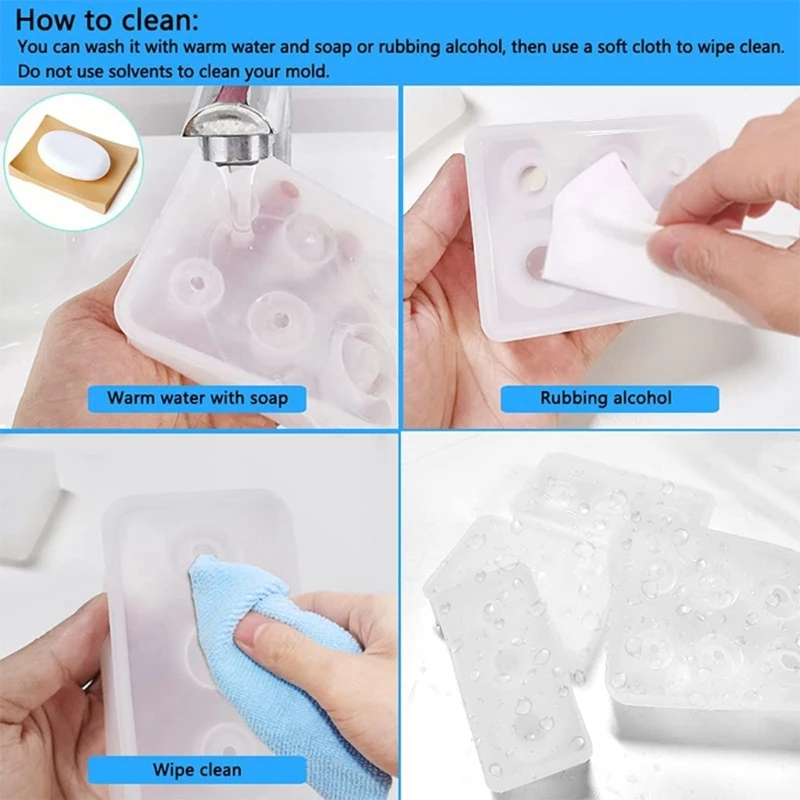 How to clean:
You can wash it with warm water and soap or rubbing alcohol, then use a soft cloth to wipe clean. Do not use solvents to clean your mold.

Warm water with soap

Rubbing alcohol

Wipe clean