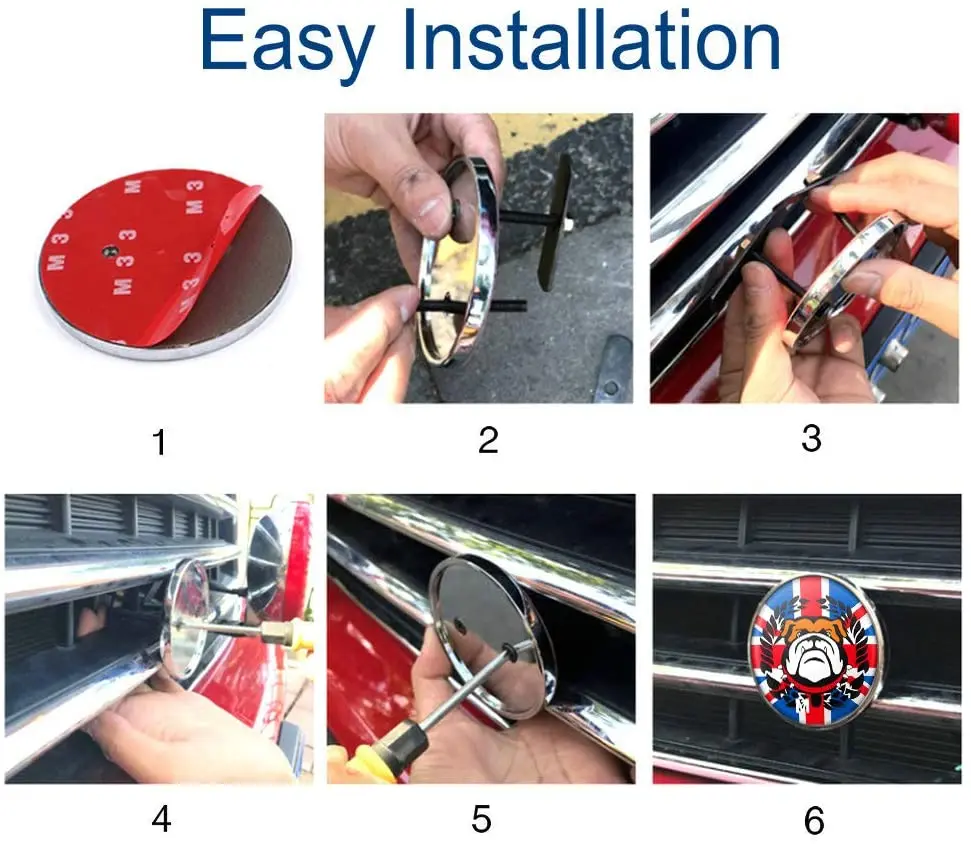 Easy Installation

3M 3M 3M 3M

1

2

3

4

5

6