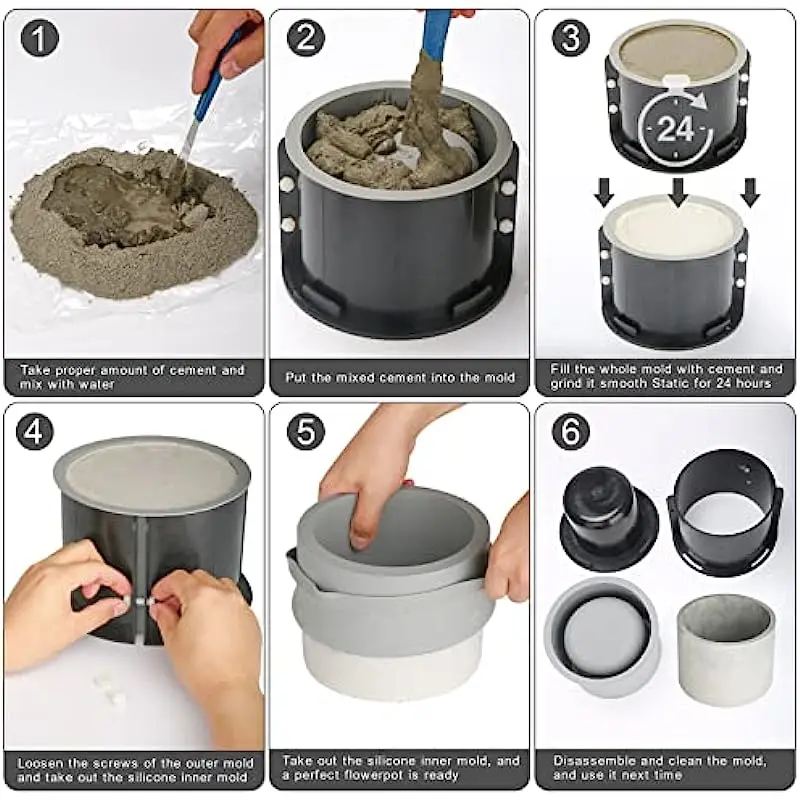 1

Take proper amount of cement and mix with water

2

Put the mixed cement into the mold

3

24

Fill the whole mold with cement and grind it smooth Static for 24 hours

4

Loosen the screws of the outer mold and take out the silicone inner mold

5

Take out the silicone inner mold, and a perfect flowerpot is ready

6

Disassemble and clean the mold, and use it next time