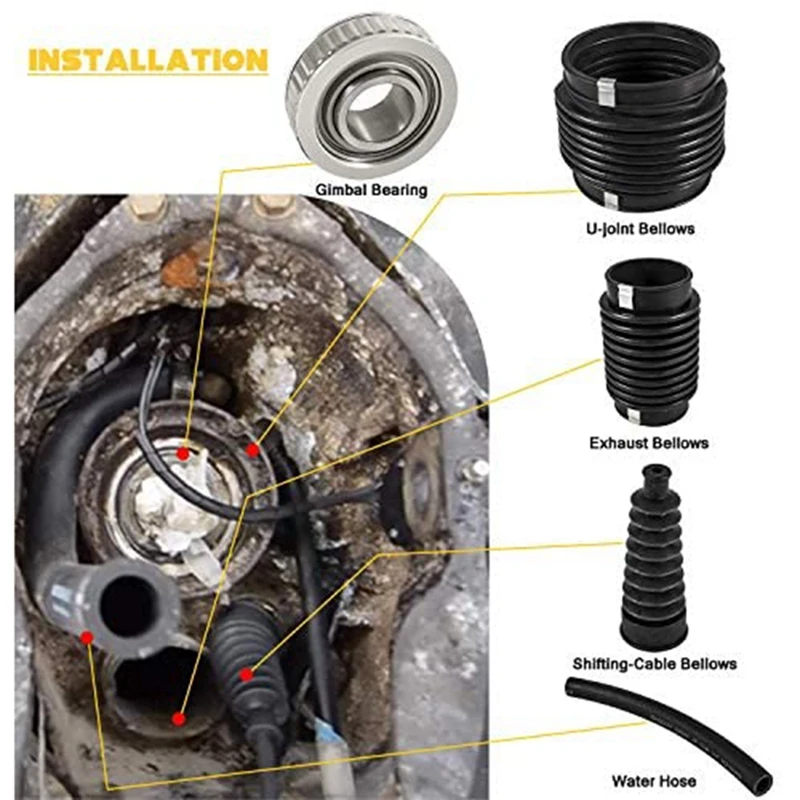 INSTALLATION

Gimbal Bearing

U-joint Bellows

Exhaust Bellows

Shifting-Cable Bellows

Water Hose