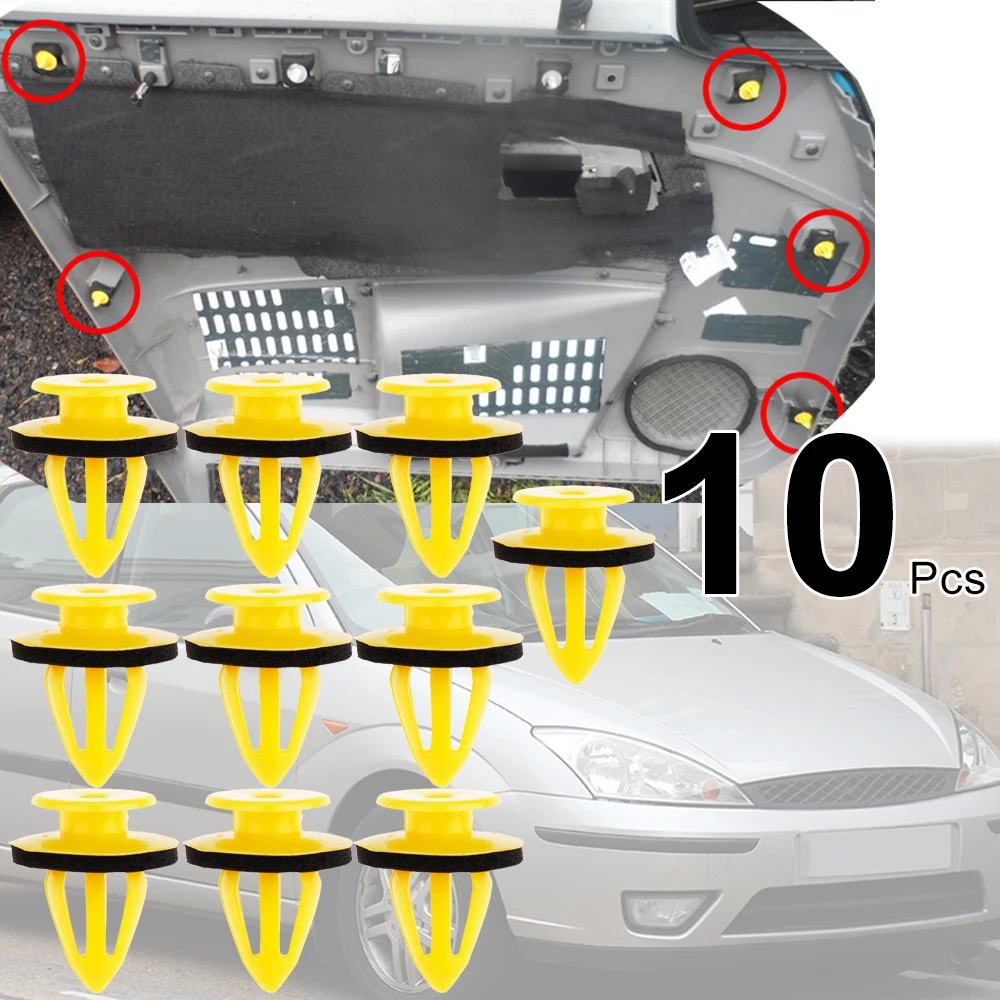 10 Pcs