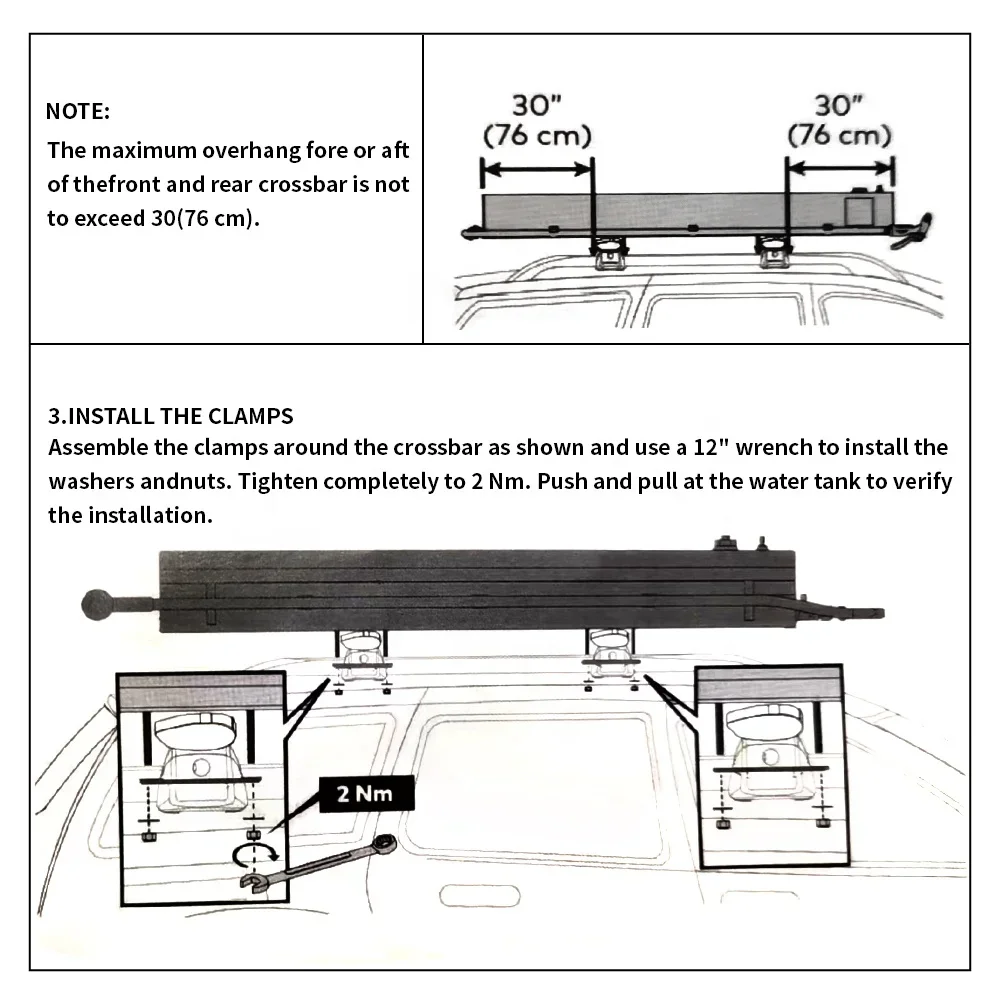 NOTE:
The maximum overhang fore or aft of thefront and rear crossbar is not to exceed 30(76 cm).

30"
(76 cm)

30"
(76 cm)

3.INSTALL THE CLAMPS
Assemble the clamps around the crossbar as shown and use a 12" wrench to install the washers andnuts. Tighten completely to 2 Nm. Push and pull at the water tank to verify the installation.

2 Nm