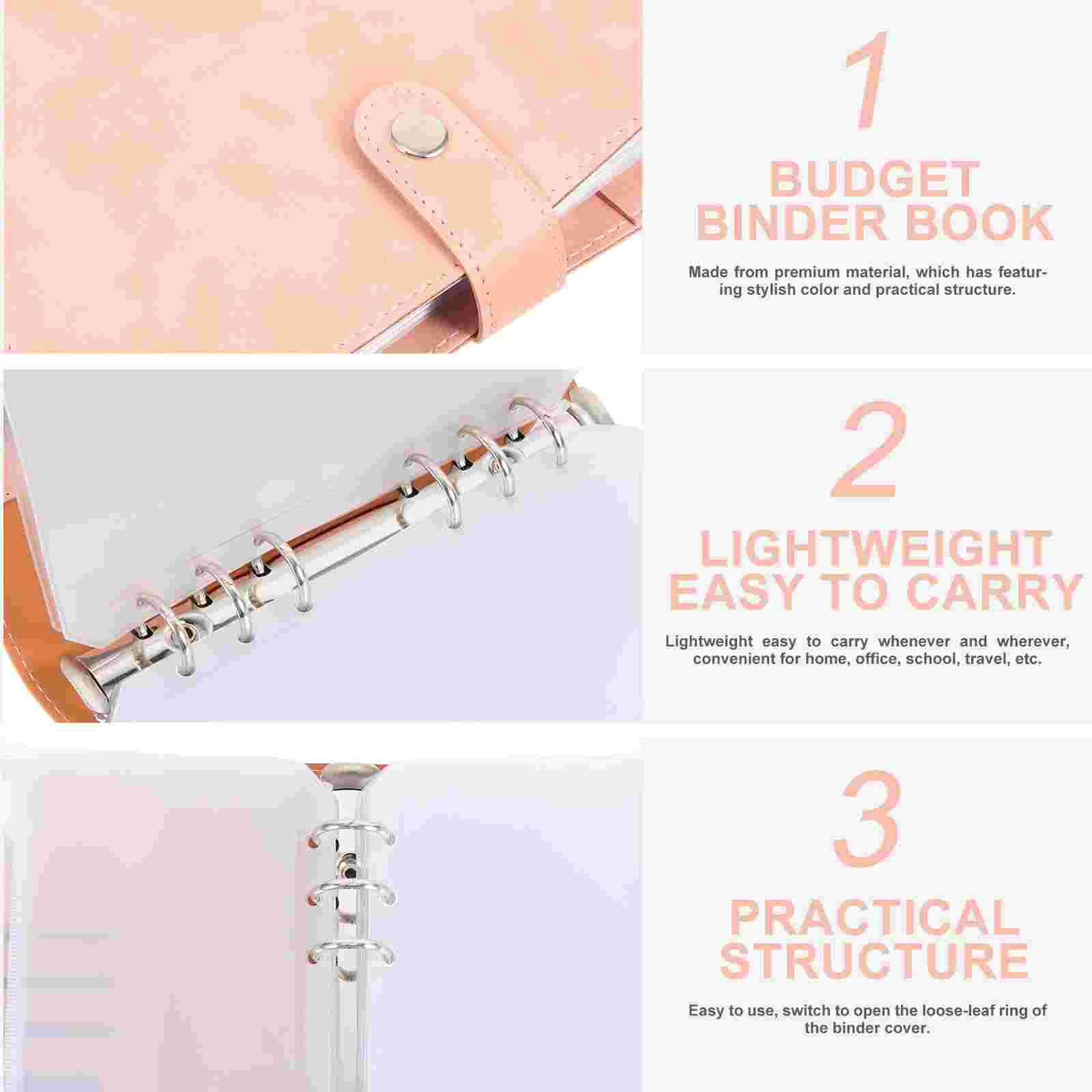 1

BUDGET BINDER BOOK

Made from premium material, which has featuring stylish color and practical structure.

2

LIGHTWEIGHT EASY TO CARRY

Lightweight easy to carry whenever and wherever, convenient for home, office, school, travel, etc.

3

PRACTICAL STRUCTURE

Easy to use, switch to open the loose-leaf ring of the binder cover.