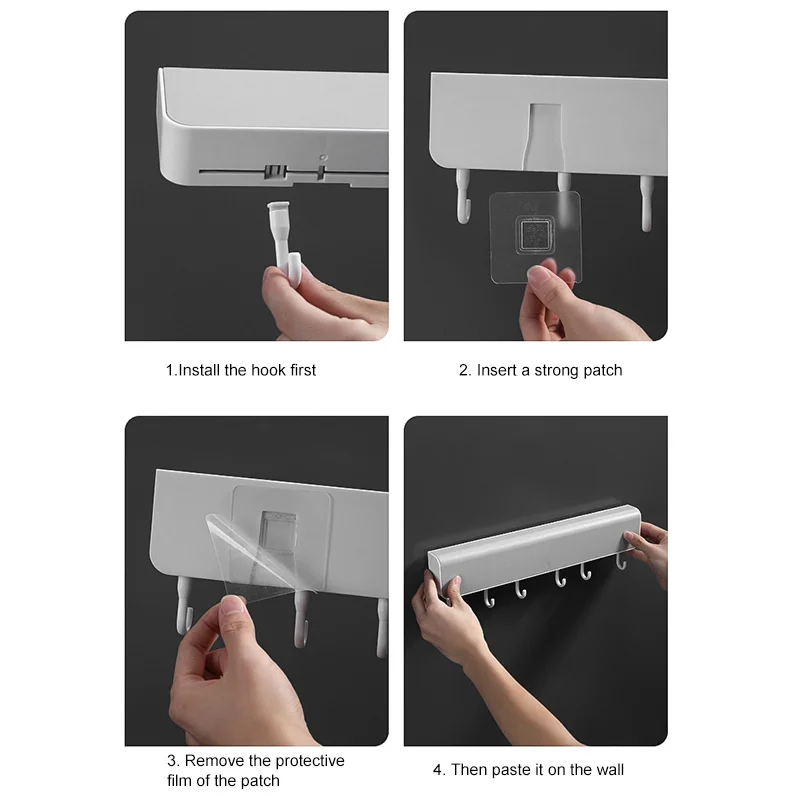 1.Install the hook first

2. Insert a strong patch

3. Remove the protective film of the patch

4. Then paste it on the wall