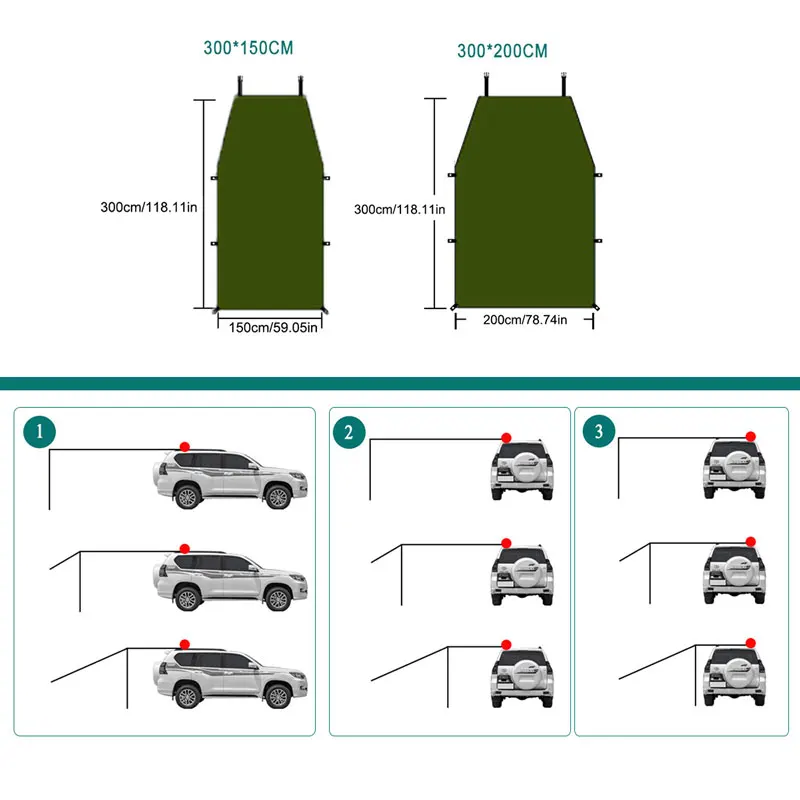 300*150CM

300cm/118.11in

150cm/59.05in

300*200CM

300cm/118.11in

200cm/78.74in

1

2

3