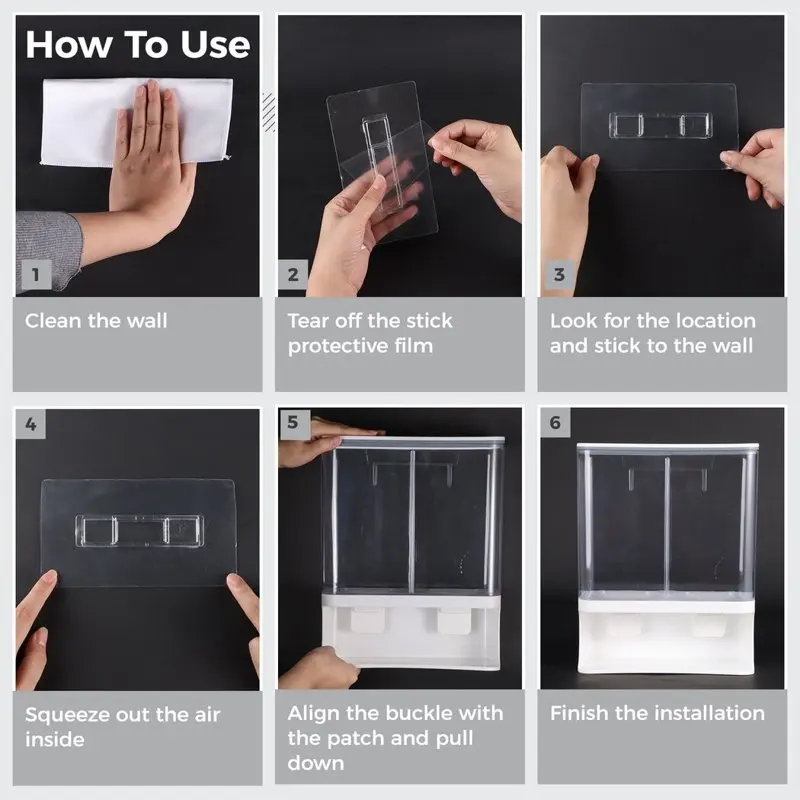 How To Use

1

Clean the wall

2

Tear off the stick protective film

3

Look for the location and stick to the wall

4

Squeeze out the air inside

5

Align the buckle with the patch and pull down

6

Finish the installation