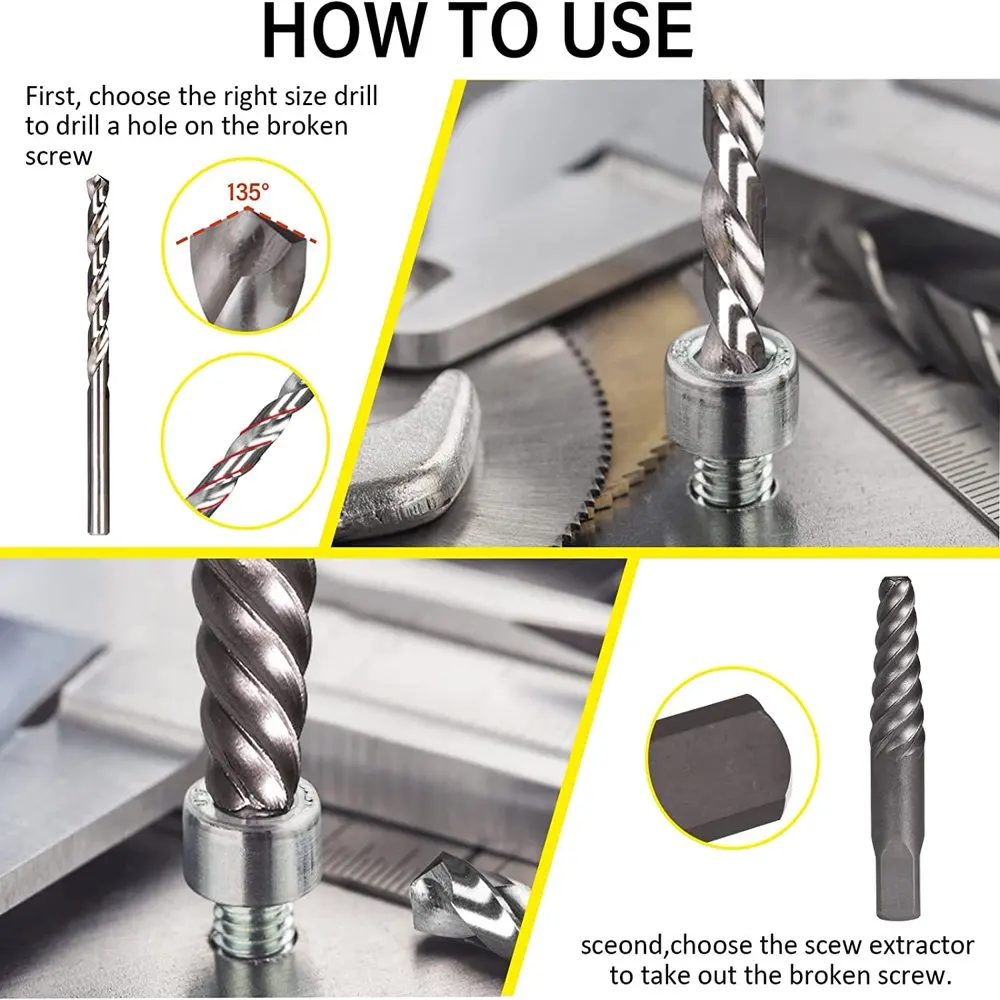 HOW TO USE

First, choose the right size drill to drill a hole on the broken screw

135°

sceond,choose the scew extractor to take out the broken screw.