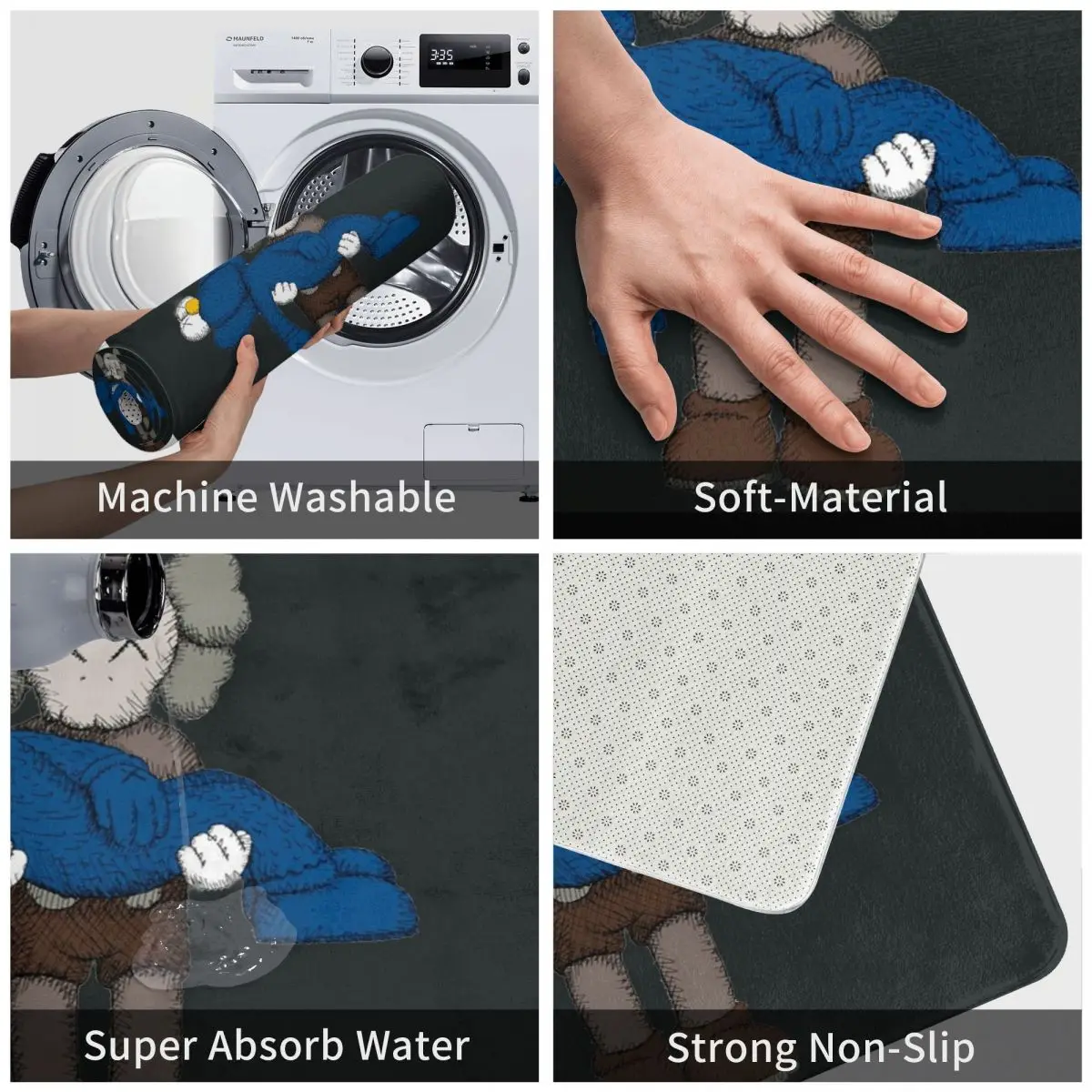 MAUNFELD

3:35

Machine Washable

Soft-Material

Super Absorb Water

Strong Non-Slip