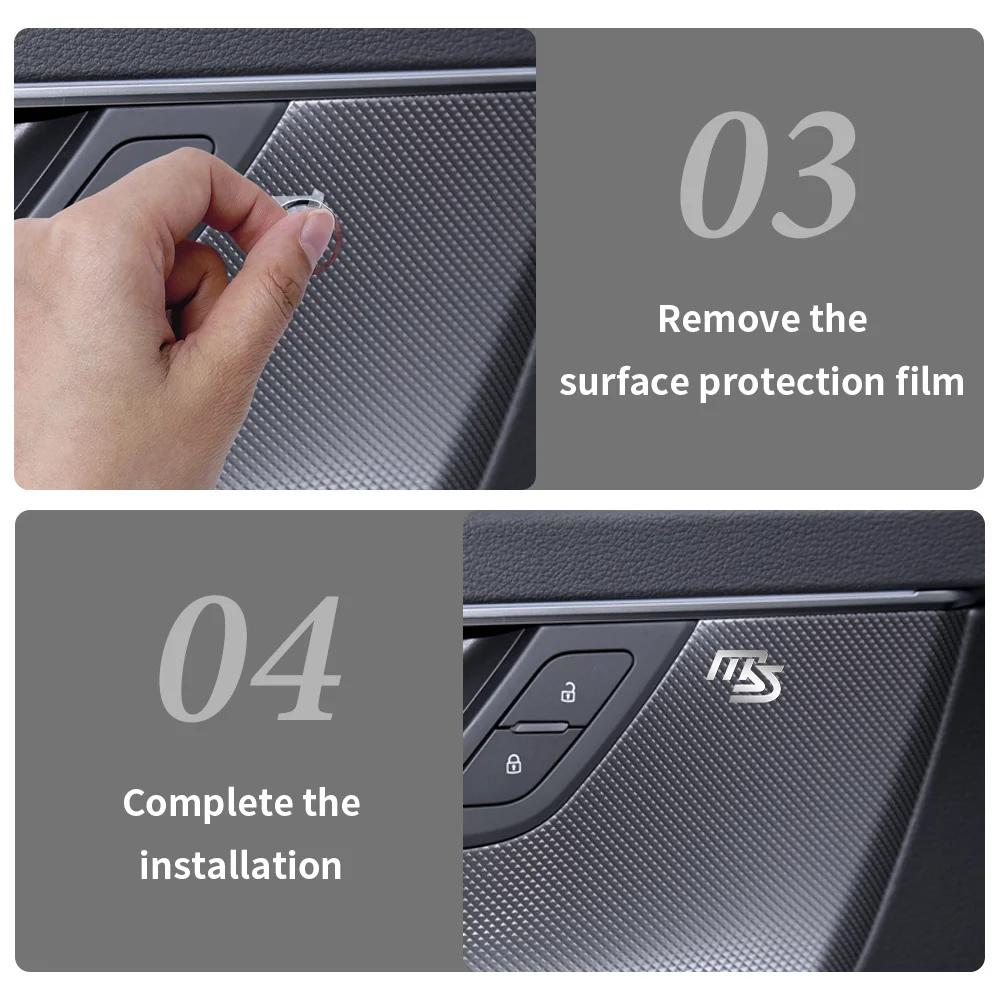 03

Remove the surface protection film

04

Complete the installation

MS