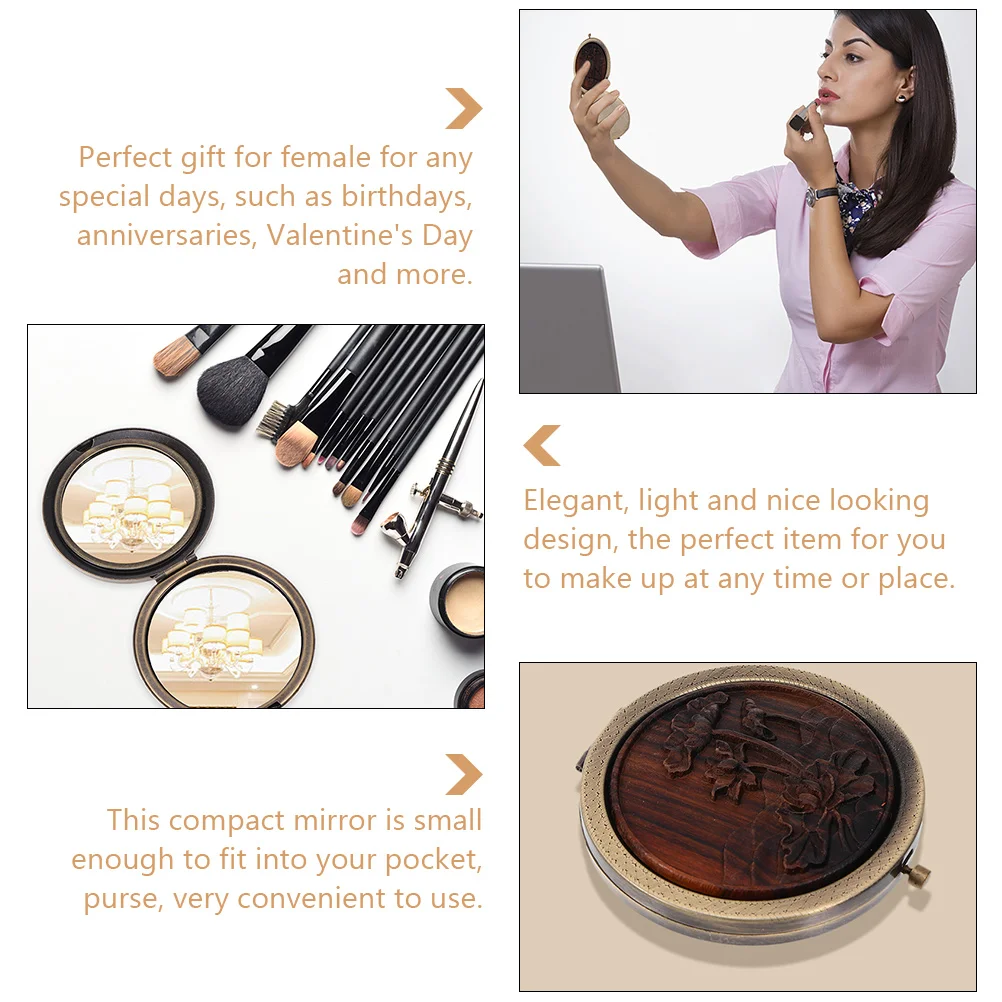 Perfect gift for female for any special days, such as birthdays, anniversaries, Valentine's Day and more.

Elegant, light and nice looking design, the perfect item for you to make up at any time or place.

This compact mirror is small enough to fit into your pocket, purse, very convenient to use.