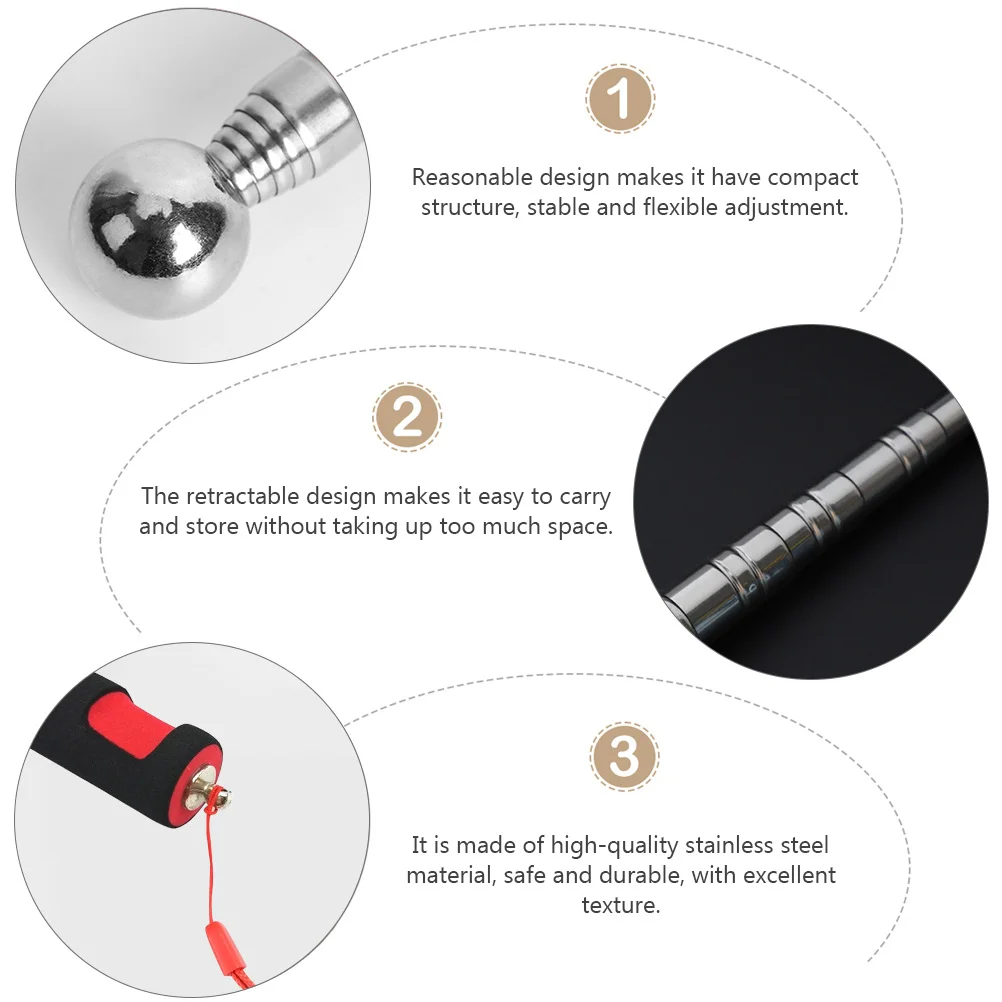 1

Reasonable design makes it have compact structure, stable and flexible adjustment.

2

The retractable design makes it easy to carry and store without taking up too much space.

3

It is made of high-quality stainless steel material, safe and durable, with excellent texture.