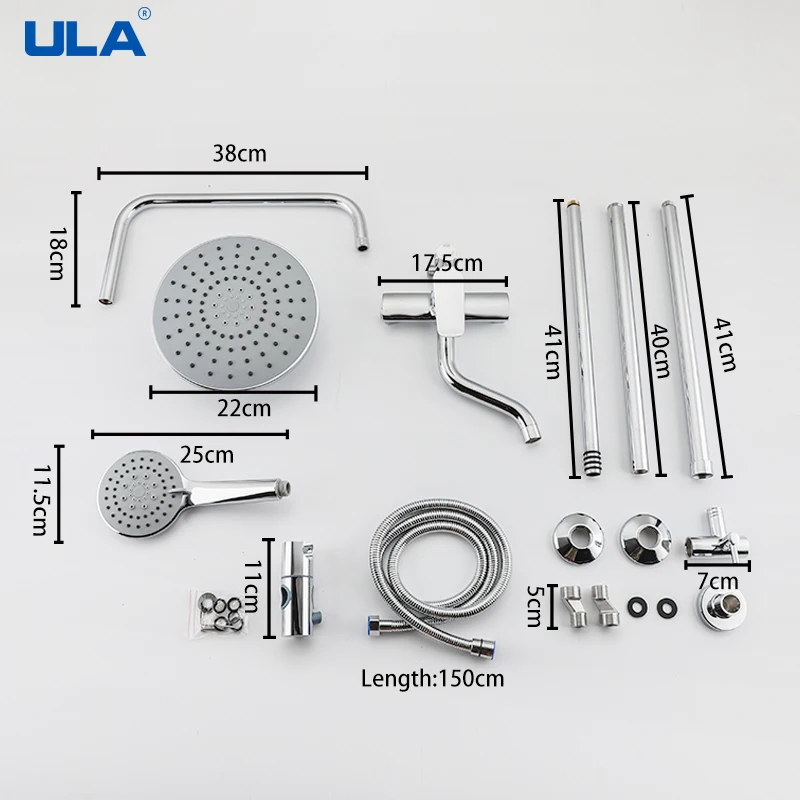 ULA®

38cm

18cm

17.5cm

41cm

40cm

41cm

22cm

25cm

11.5cm

11cm

7cm

5cm

Length:150cm