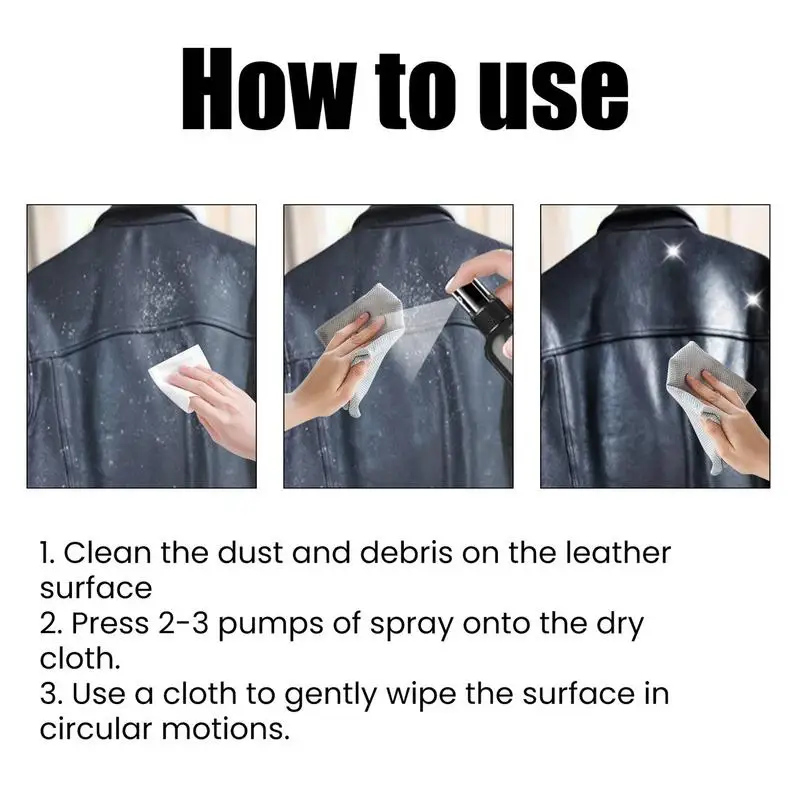 How to use

1. Clean the dust and debris on the leather surface
2. Press 2-3 pumps of spray onto the dry cloth.
3. Use a cloth to gently wipe the surface in circular motions.