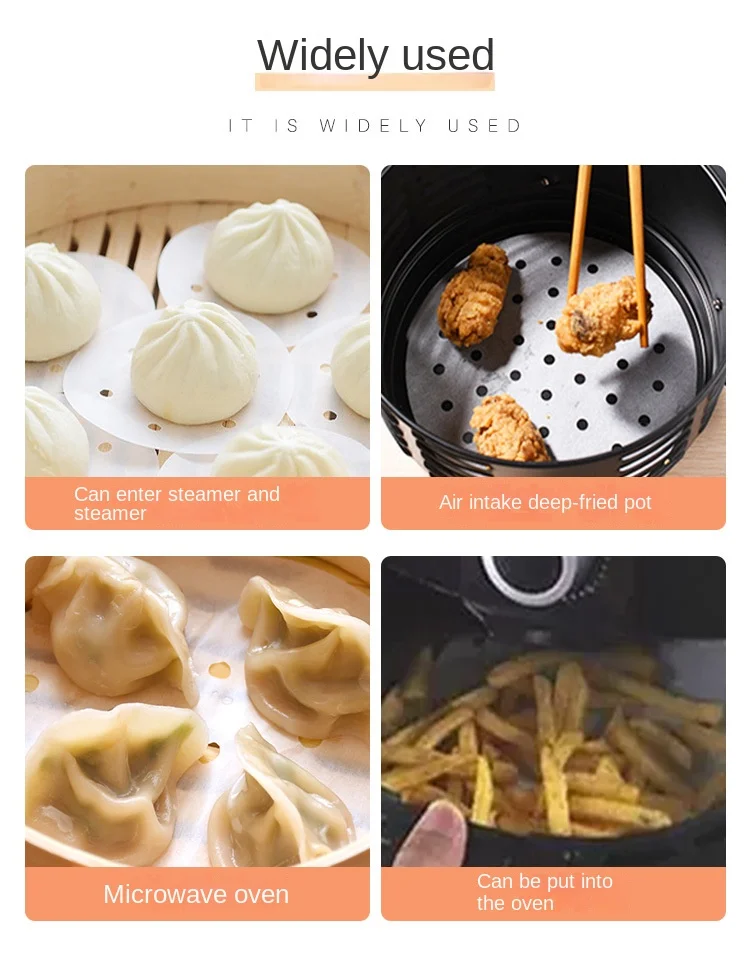 Widely used

IT IS WIDELY USED

Can enter steamer and steamer

Air intake deep-fried pot

Microwave oven

Can be put into the oven