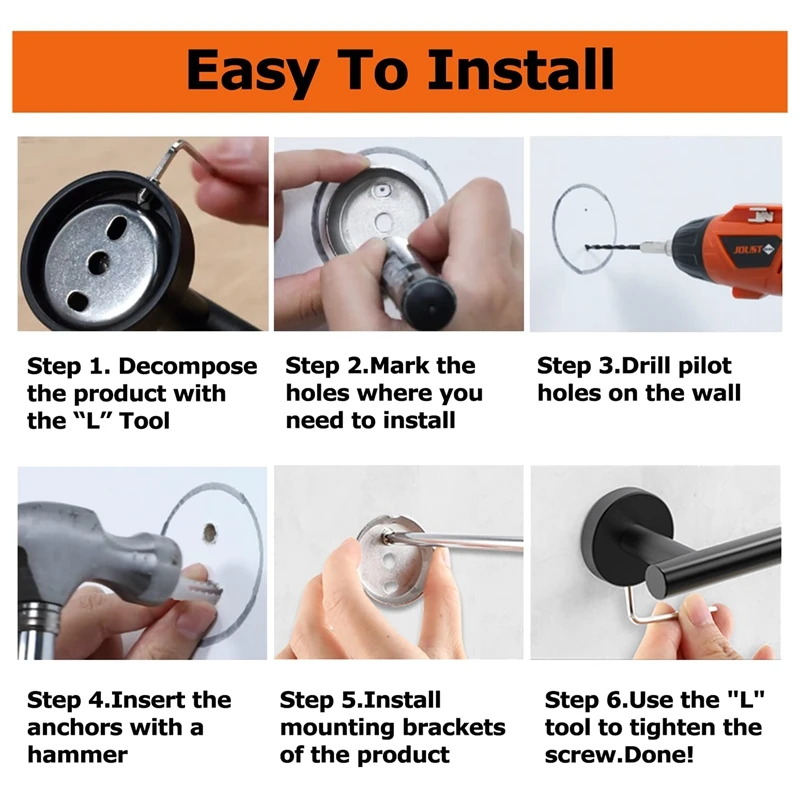 Easy To Install

JOUST

Step 1. Decompose the product with the “L” Tool

Step 2.Mark the holes where you need to install

Step 3.Drill pilot holes on the wall

Step 4.Insert the anchors with a hammer

Step 5.Install mounting brackets of the product

Step 6.Use the "L" tool to tighten the screw.Done!