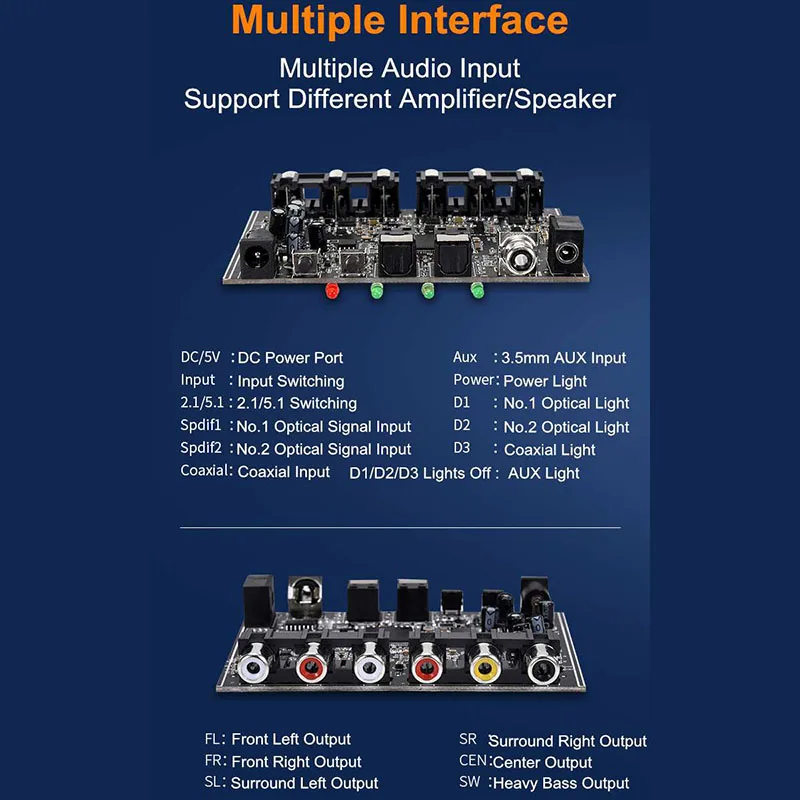 Multiple Interface

Multiple Audio Input
Support Different Amplifier/Speaker

DC/5V : DC Power Port
Input : Input Switching
2.1/5.1 : 2.1/5.1 Switching
Spdif1 : No.1 Optical Signal Input
Spdif2 : No.2 Optical Signal Input
Coaxial: Coaxial Input

Aux : 3.5mm AUX Input
Power: Power Light
D1 : No.1 Optical Light
D2 : No.2 Optical Light
D3 : Coaxial Light
D1/D2/D3 Lights Off : AUX Light

FL: Front Left Output
FR: Front Right Output
SL: Surround Left Output

SR Surround Right Output
CEN: Center Output
SW : Heavy Bass Output