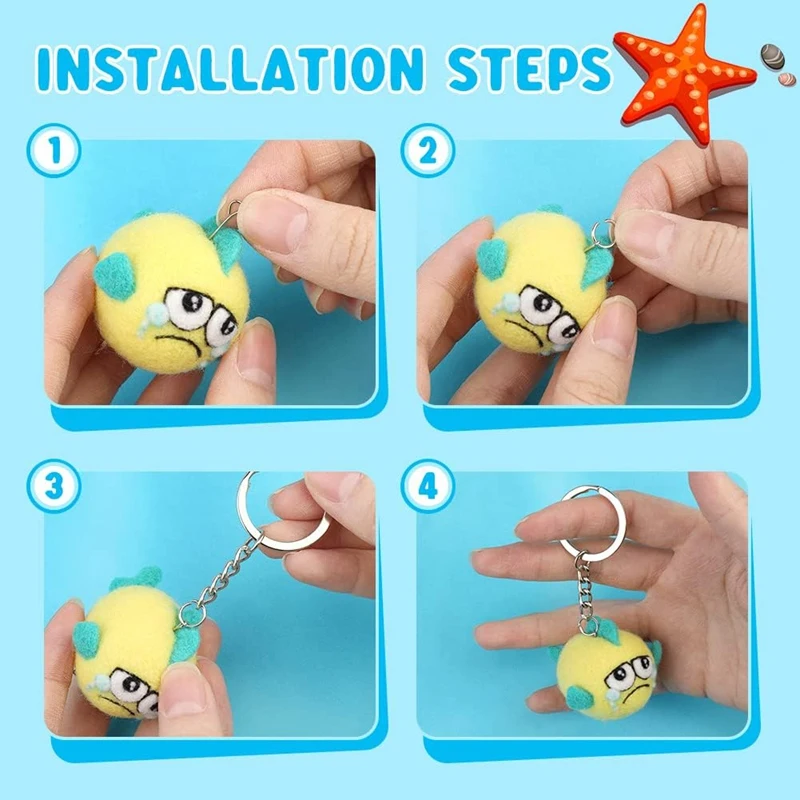 INSTALLATION STEPS

1

2

3

4