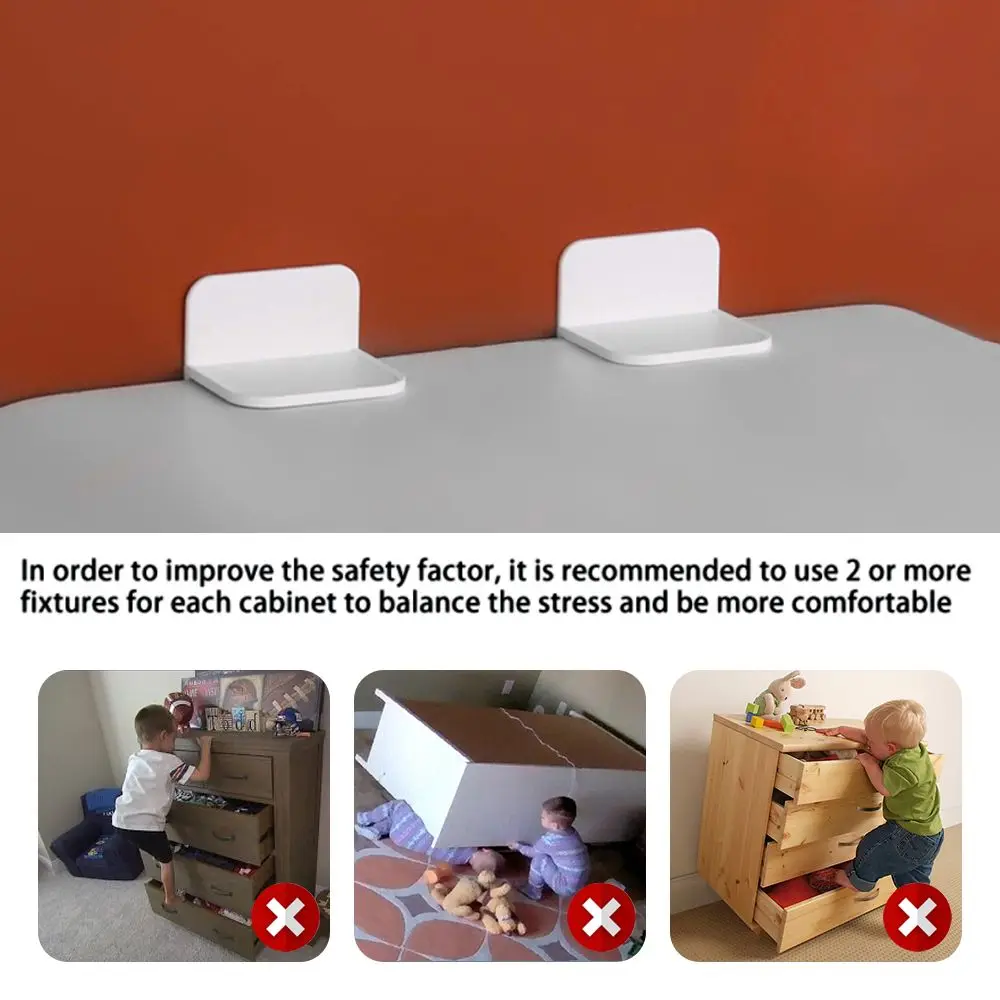 In order to improve the safety factor, it is recommended to use 2 or more fixtures for each cabinet to balance the stress and be more comfortable