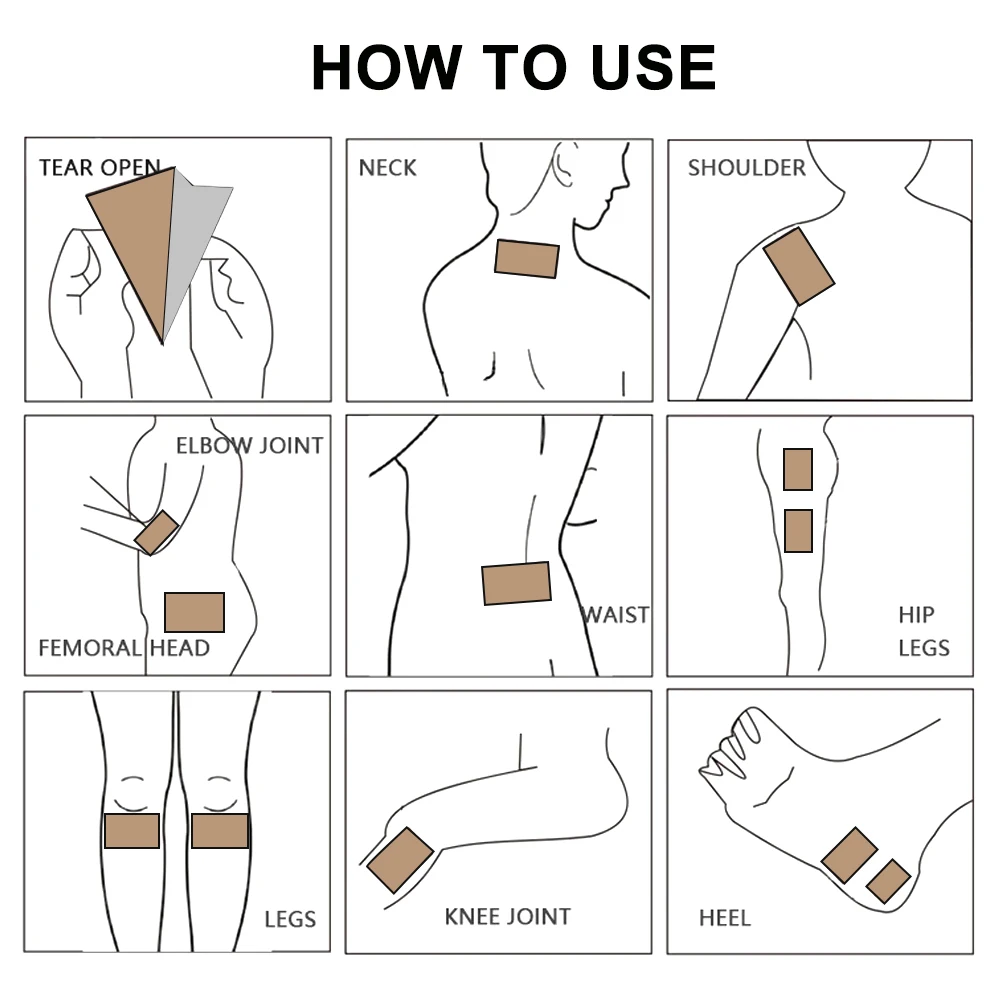 HOW TO USE

TEAR OPEN

NECK

SHOULDER

ELBOW JOINT

FEMORAL HEAD

WAIST

HIP
LEGS

LEGS

KNEE JOINT

HEEL