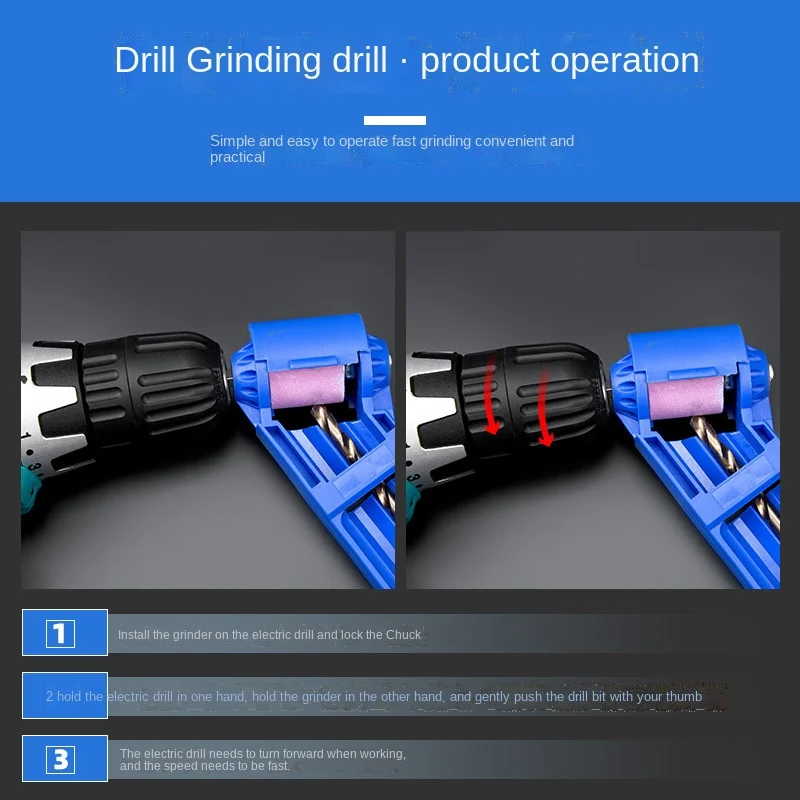 Drill Grinding drill · product operation

Simple and easy to operate fast grinding convenient and practical

1 Install the grinder on the electric drill and lock the Chuck

2 hold the electric drill in one hand, hold the grinder in the other hand, and gently push the drill bit with your thumb

3 The electric drill needs to turn forward when working, and the speed needs to be fast.