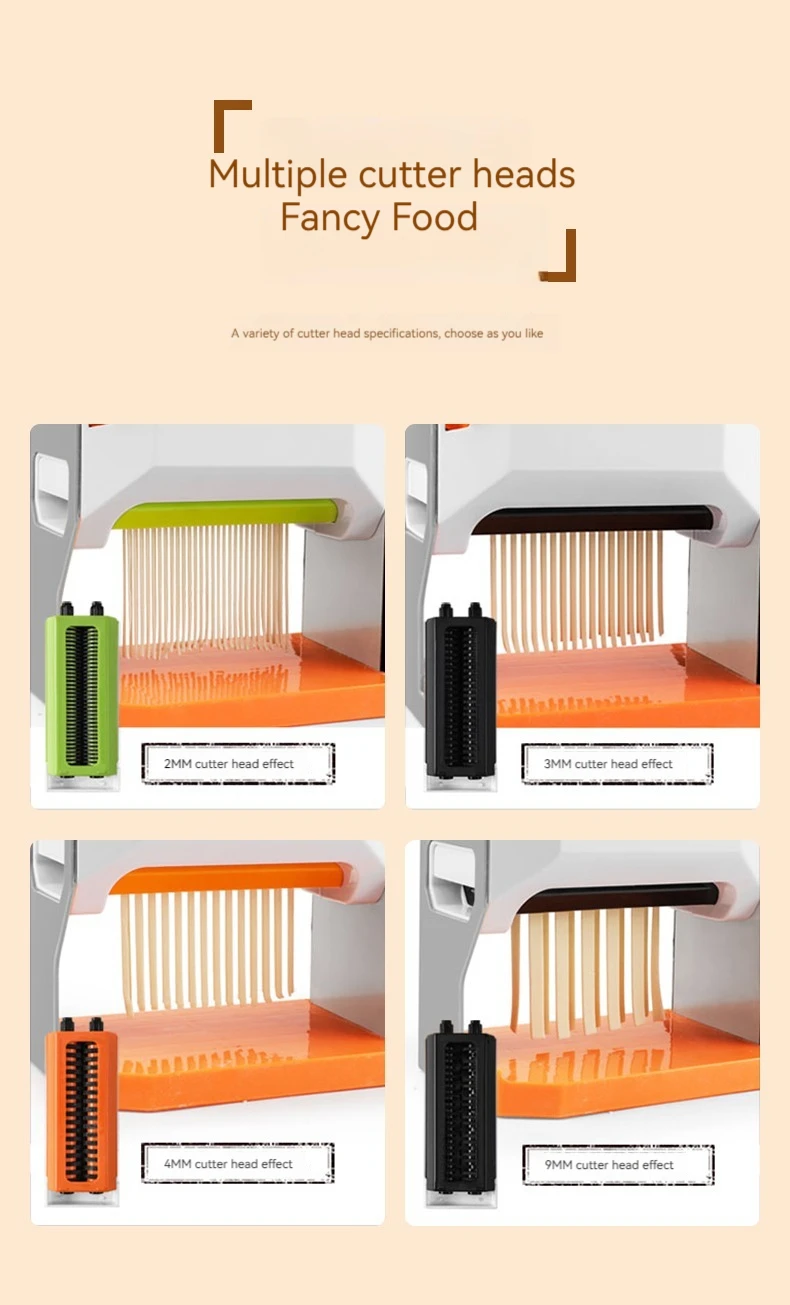 Multiple cutter heads
Fancy Food

A variety of cutter head specifications, choose as you like

2MM cutter head effect

3MM cutter head effect

4MM cutter head effect

9MM cutter head effect