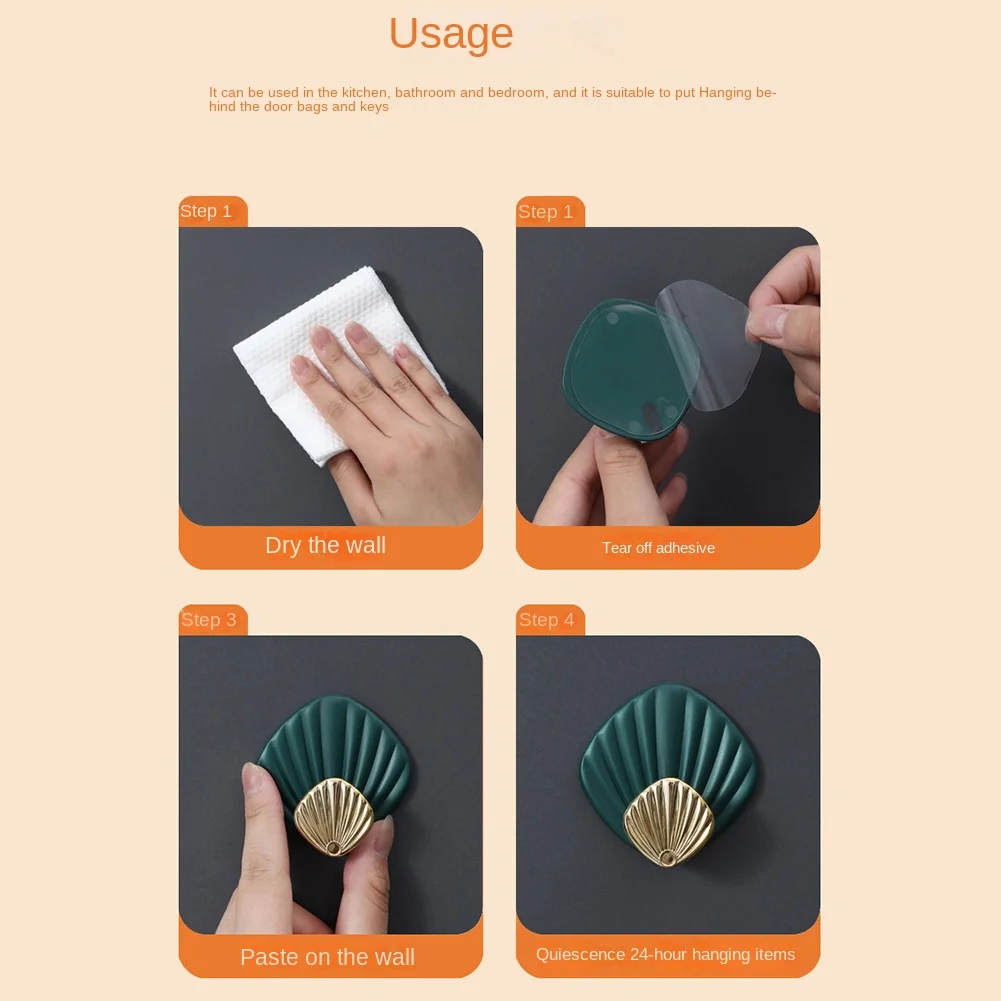 Usage

It can be used in the kitchen, bathroom and bedroom, and it is suitable to put Hanging behind the door bags and keys

Step 1

Dry the wall

Step 1

Tear off adhesive

Step 3

Paste on the wall

Step 4

Quiescence 24-hour hanging items