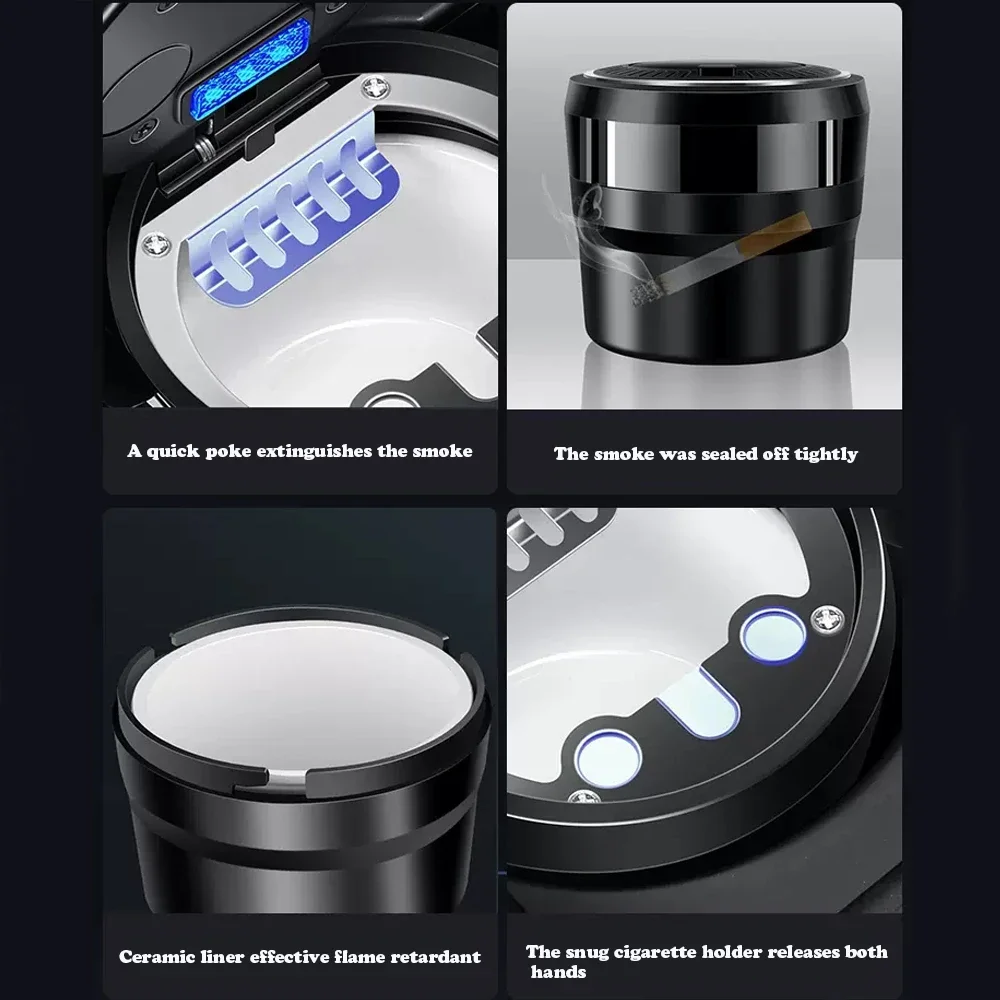 A quick poke extinguishes the smoke

The smoke was sealed off tightly

Ceramic liner effective flame retardant

The snug cigarette holder releases both hands