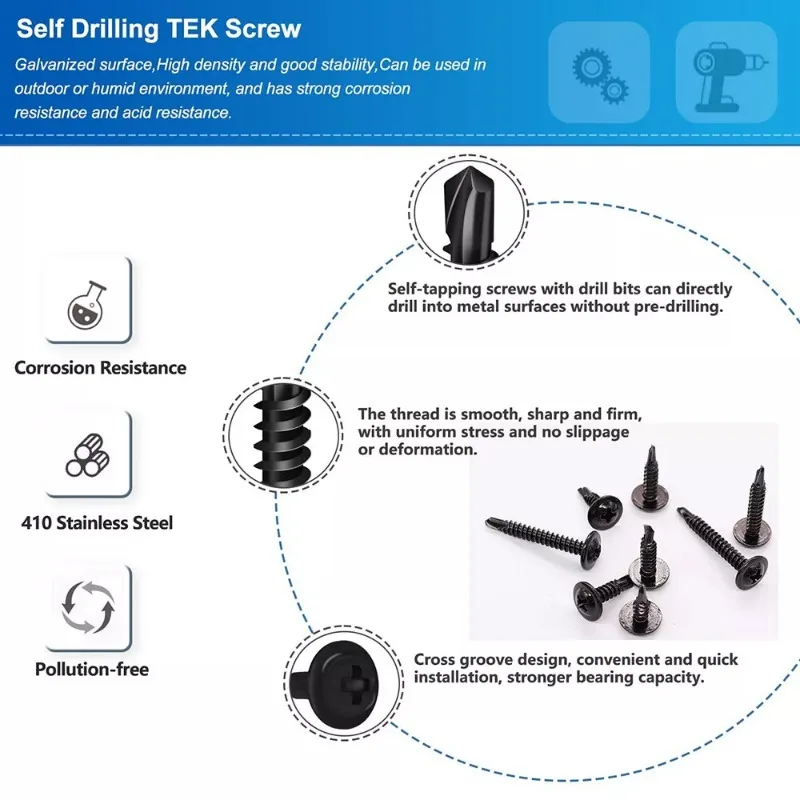 Self Drilling TEK Screw

Galvanized surface,High density and good stability,Can be used in outdoor or humid environment, and has strong corrosion resistance and acid resistance.

Corrosion Resistance

410 Stainless Steel

Pollution-free

Self-tapping screws with drill bits can directly drill into metal surfaces without pre-drilling.

The thread is smooth, sharp and firm, with uniform stress and no slippage or deformation.

Cross groove design, convenient and quick installation, stronger bearing capacity.