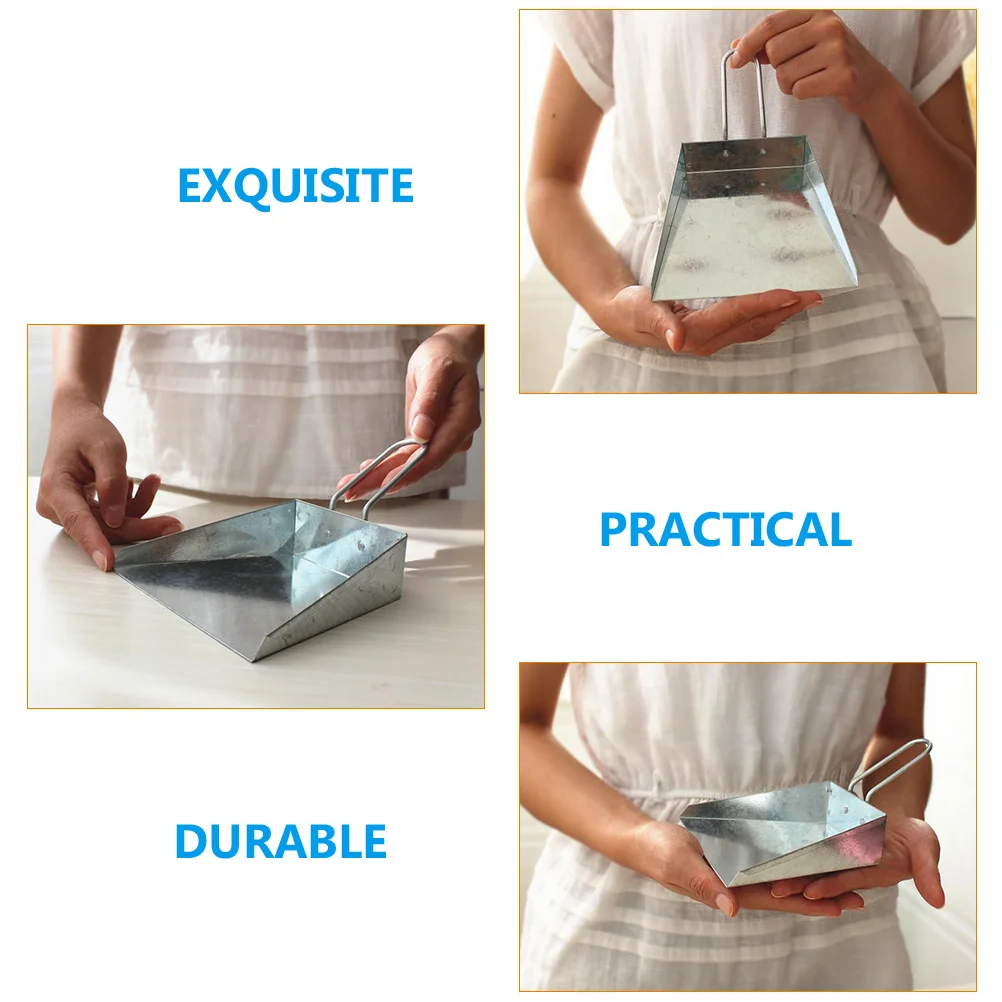 EXQUISITE

PRACTICAL

DURABLE