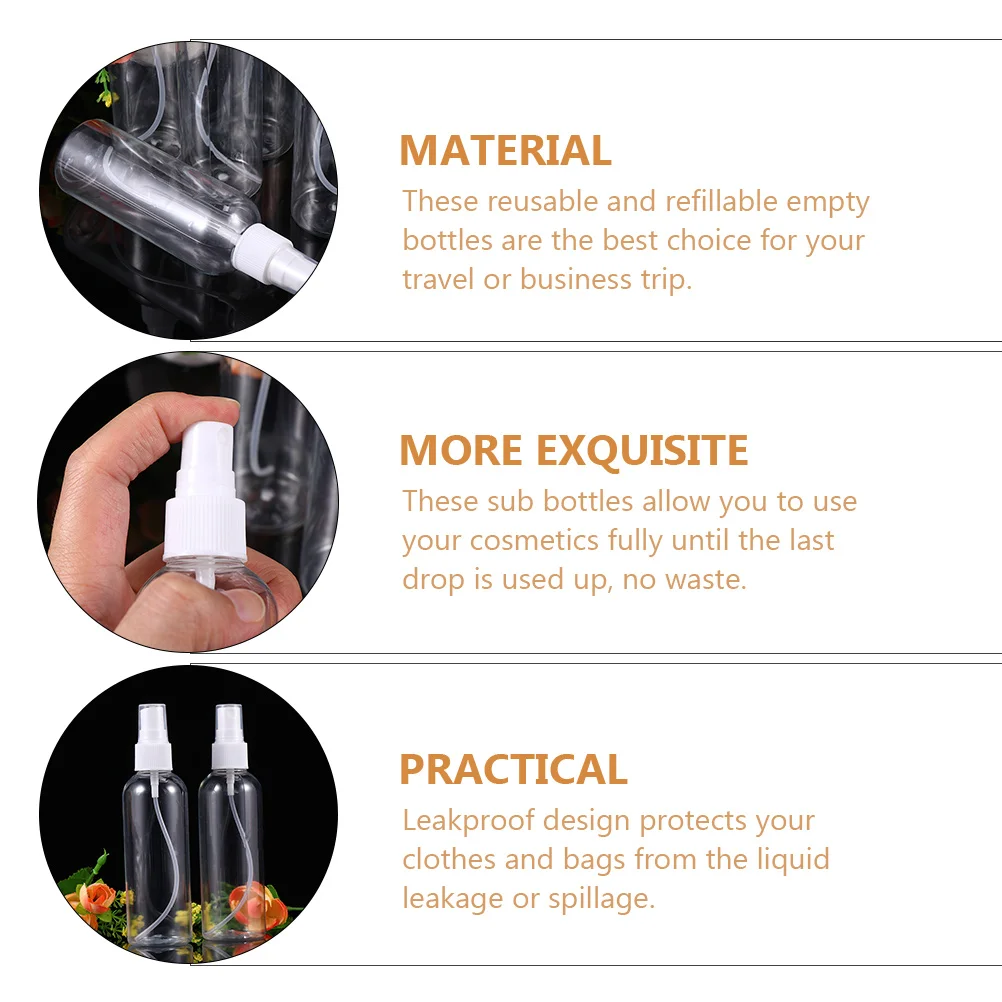 MATERIAL
These reusable and refillable empty bottles are the best choice for your travel or business trip.

MORE EXQUISITE
These sub bottles allow you to use your cosmetics fully until the last drop is used up, no waste.

PRACTICAL
Leakproof design protects your clothes and bags from the liquid leakage or spillage.