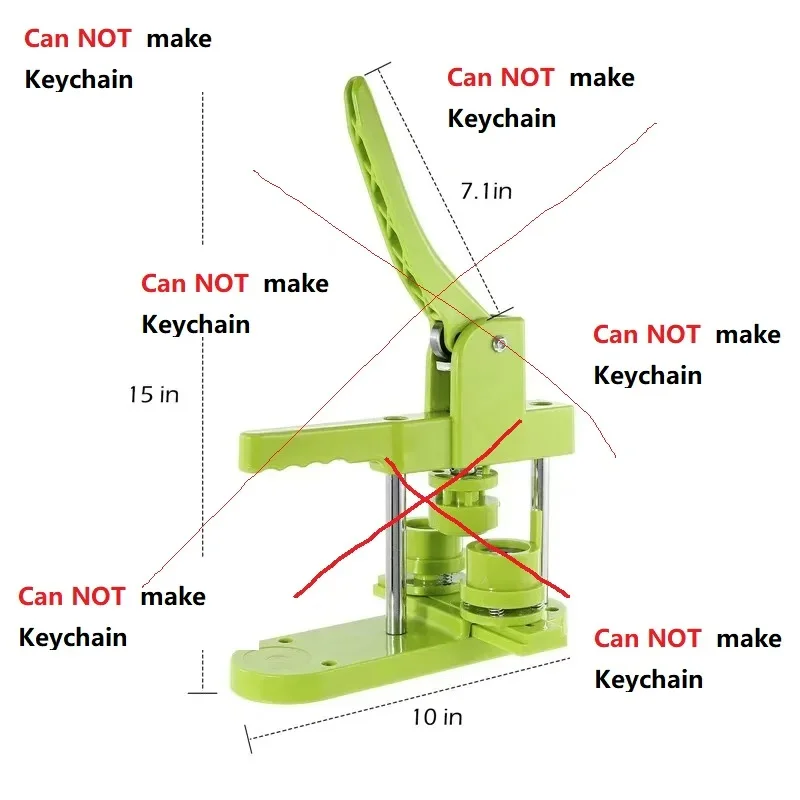 Can NOT make Keychain

Can NOT make Keychain

7.1in

Can NOT make Keychain

Can NOT make Keychain

15 in

Can NOT make Keychain

Can NOT make Keychain

10 in