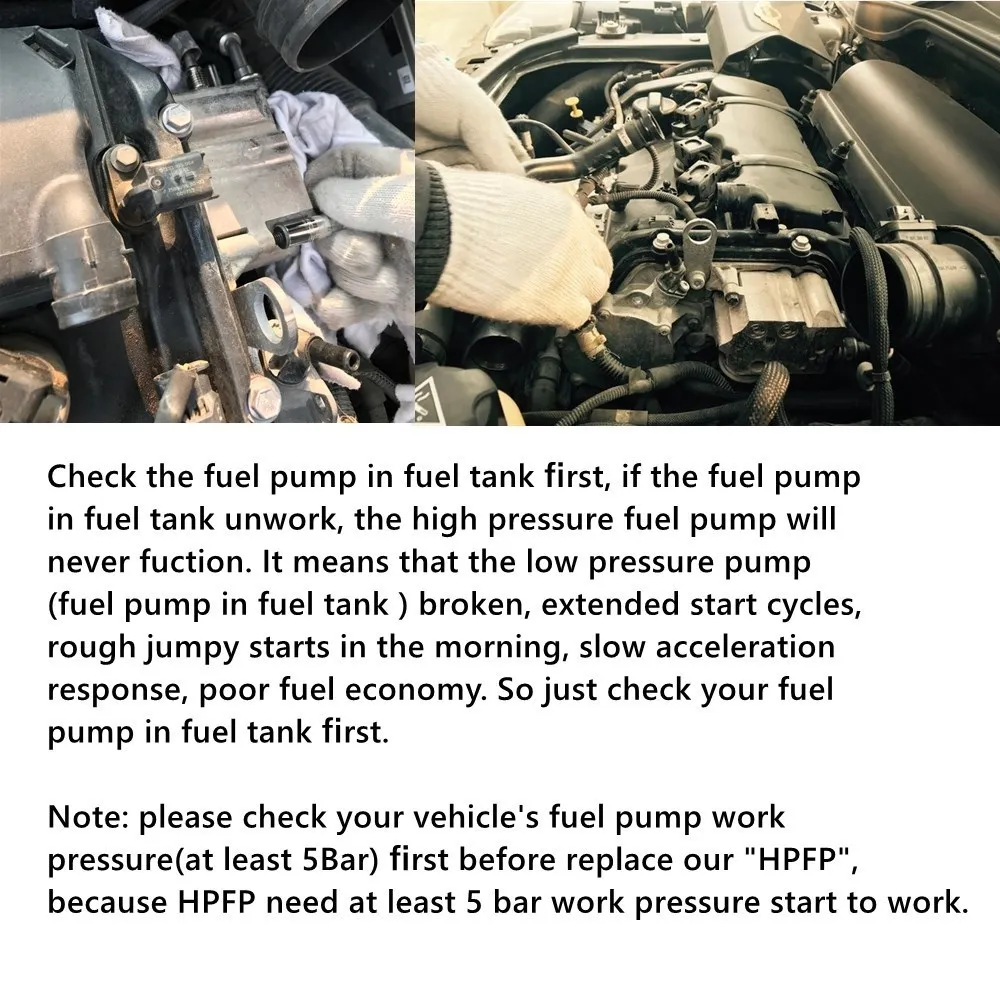 Check the fuel pump in fuel tank first, if the fuel pump in fuel tank unwork, the high pressure fuel pump will never fuction. It means that the low pressure pump (fuel pump in fuel tank ) broken, extended start cycles, rough jumpy starts in the morning, slow acceleration response, poor fuel economy. So just check your fuel pump in fuel tank first.

Note: please check your vehicle's fuel pump work pressure(at least 5Bar) first before replace our "HPFP", because HPFP need at least 5 bar work pressure start to work.