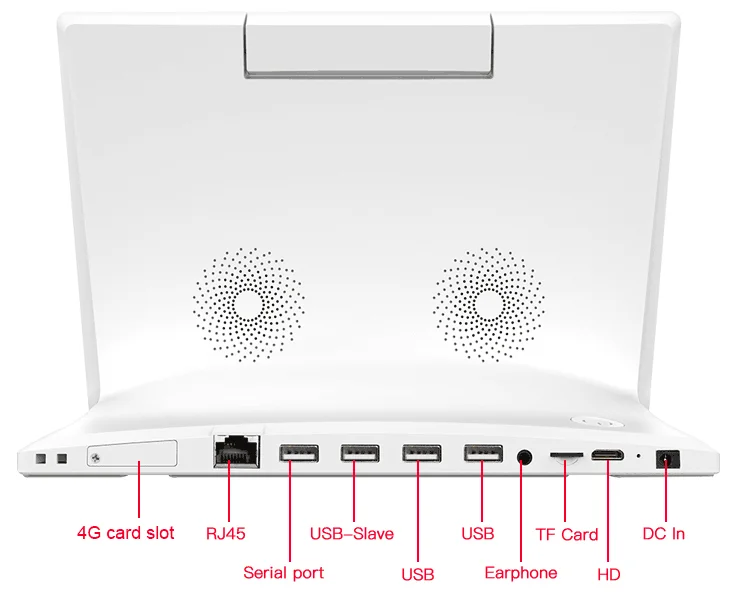 4G card slot
RJ45
Serial port
USB-Slave
USB
USB
Earphone
TF Card
HD
DC In