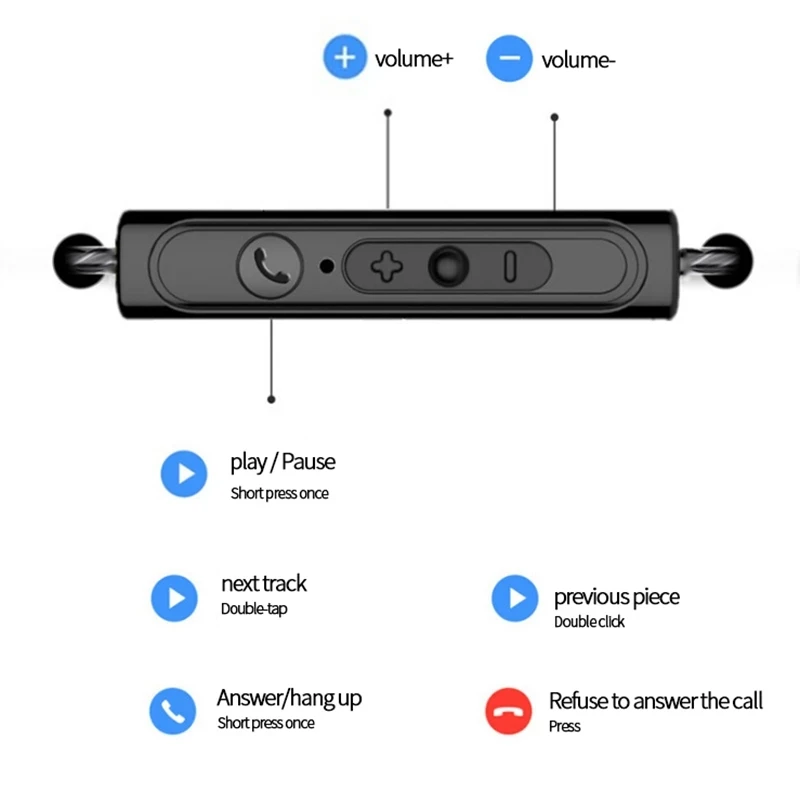 volume+

volume-

play / Pause
Short press once

next track
Double-tap

previous piece
Double click

Answer/hang up
Short press once

Refuse to answer the call
Press