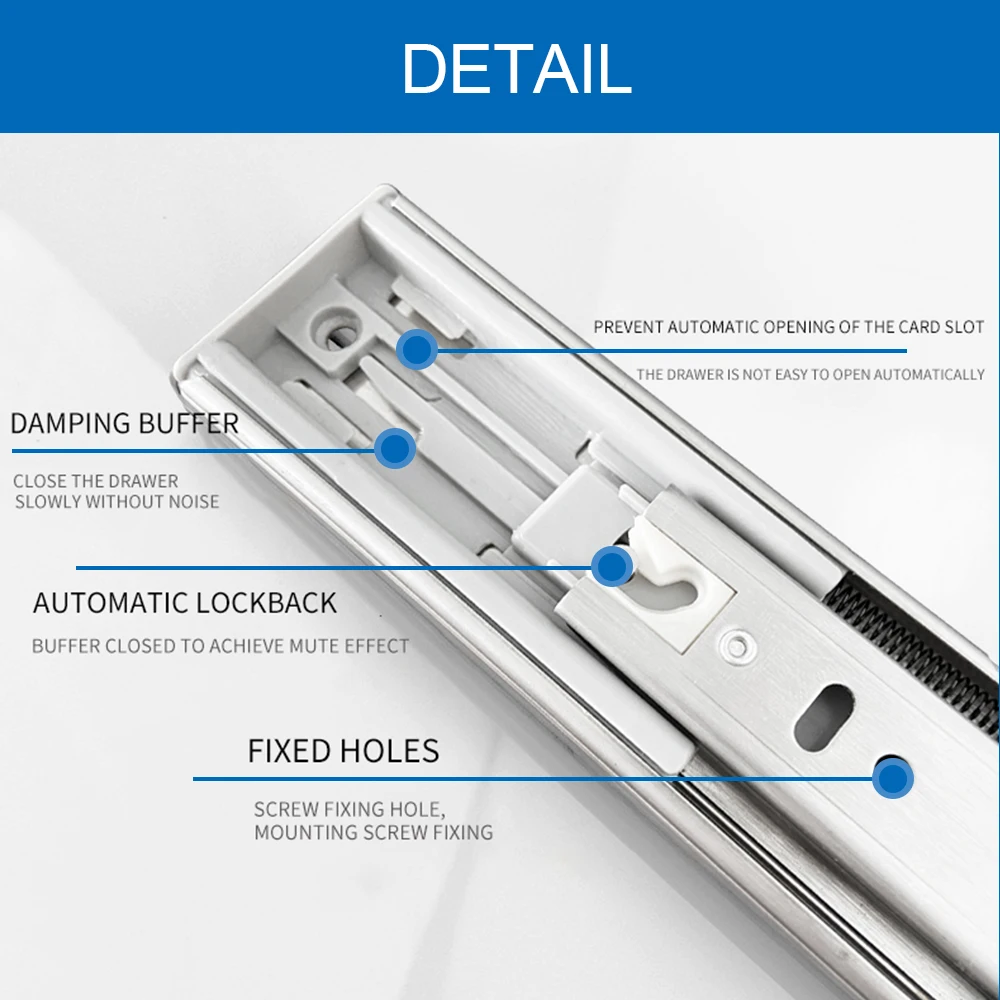 DETAIL

PREVENT AUTOMATIC OPENING OF THE CARD SLOT

THE DRAWER IS NOT EASY TO OPEN AUTOMATICALLY

DAMPING BUFFER

CLOSE THE DRAWER SLOWLY WITHOUT NOISE

AUTOMATIC LOCKBACK

BUFFER CLOSED TO ACHIEVE MUTE EFFECT

FIXED HOLES

SCREW FIXING HOLE, MOUNTING SCREW FIXING